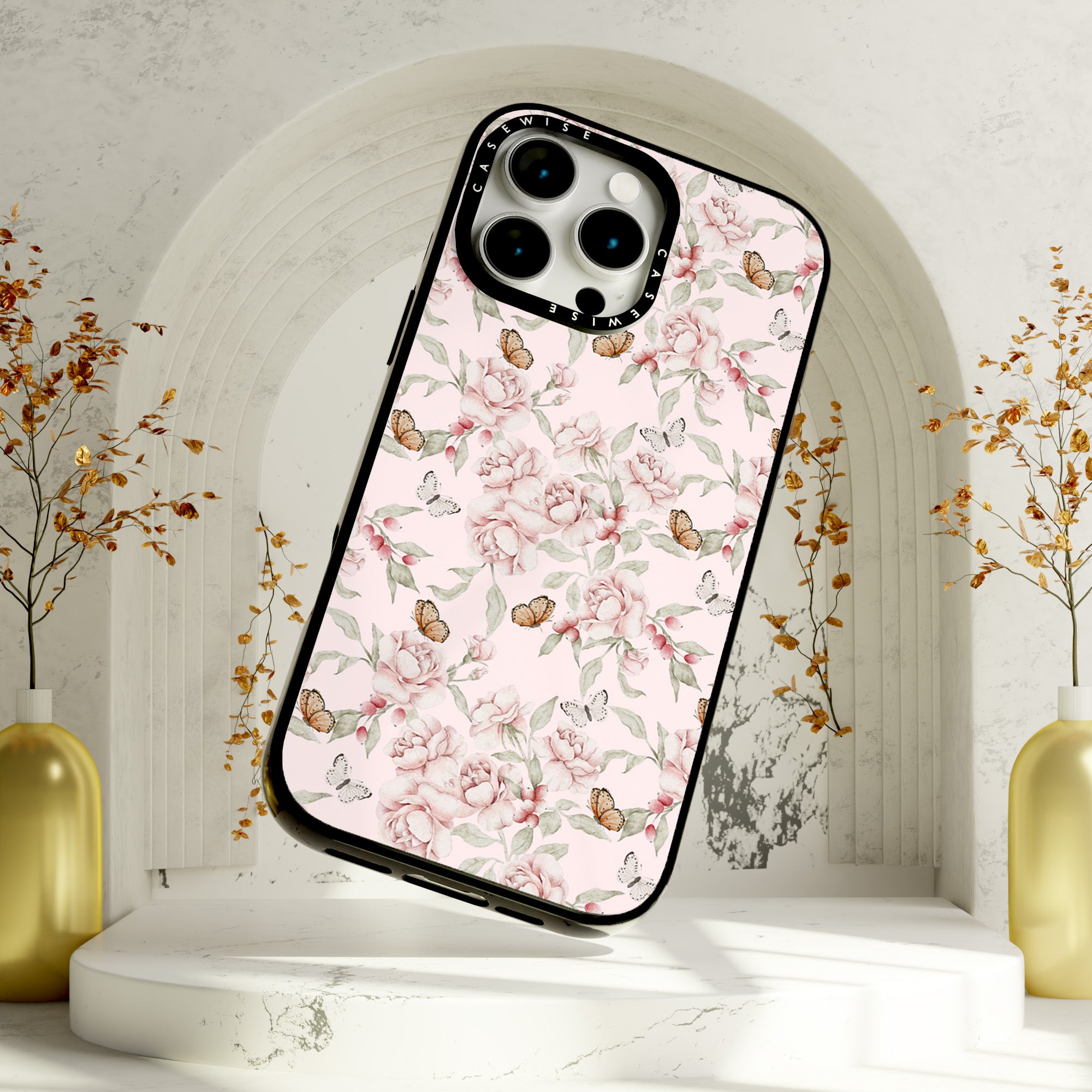 CASEWISE
CASEWISE