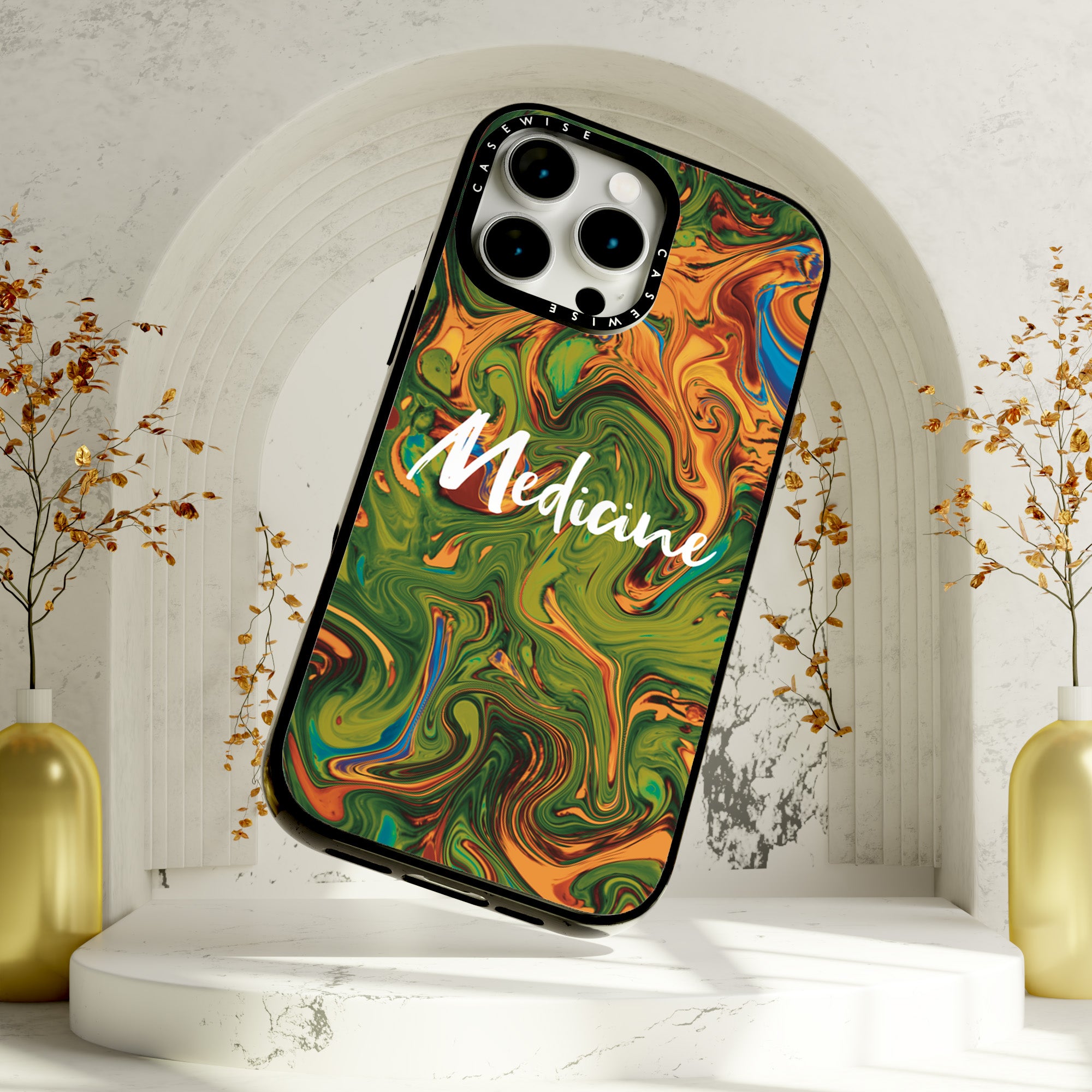 CASEWISE CASEWISE

Medicine