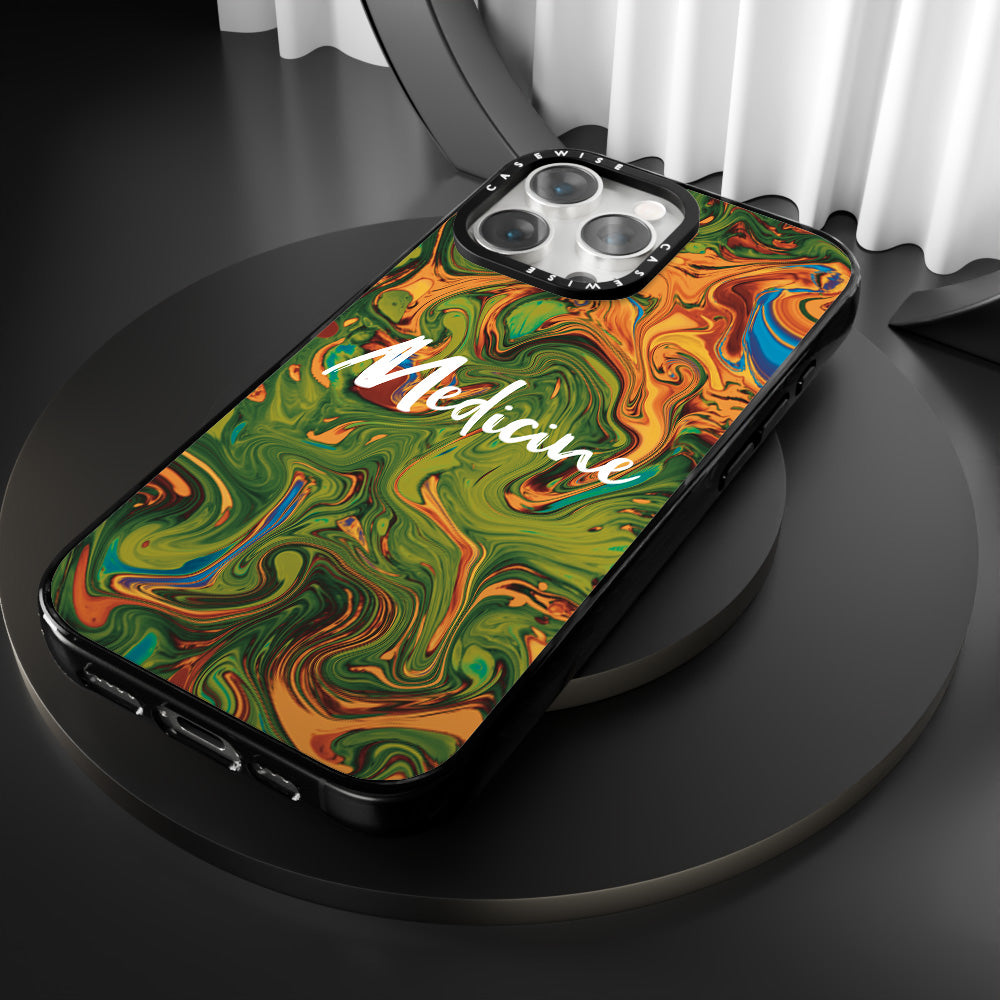 CASEWISE CASEWISE

Medicine