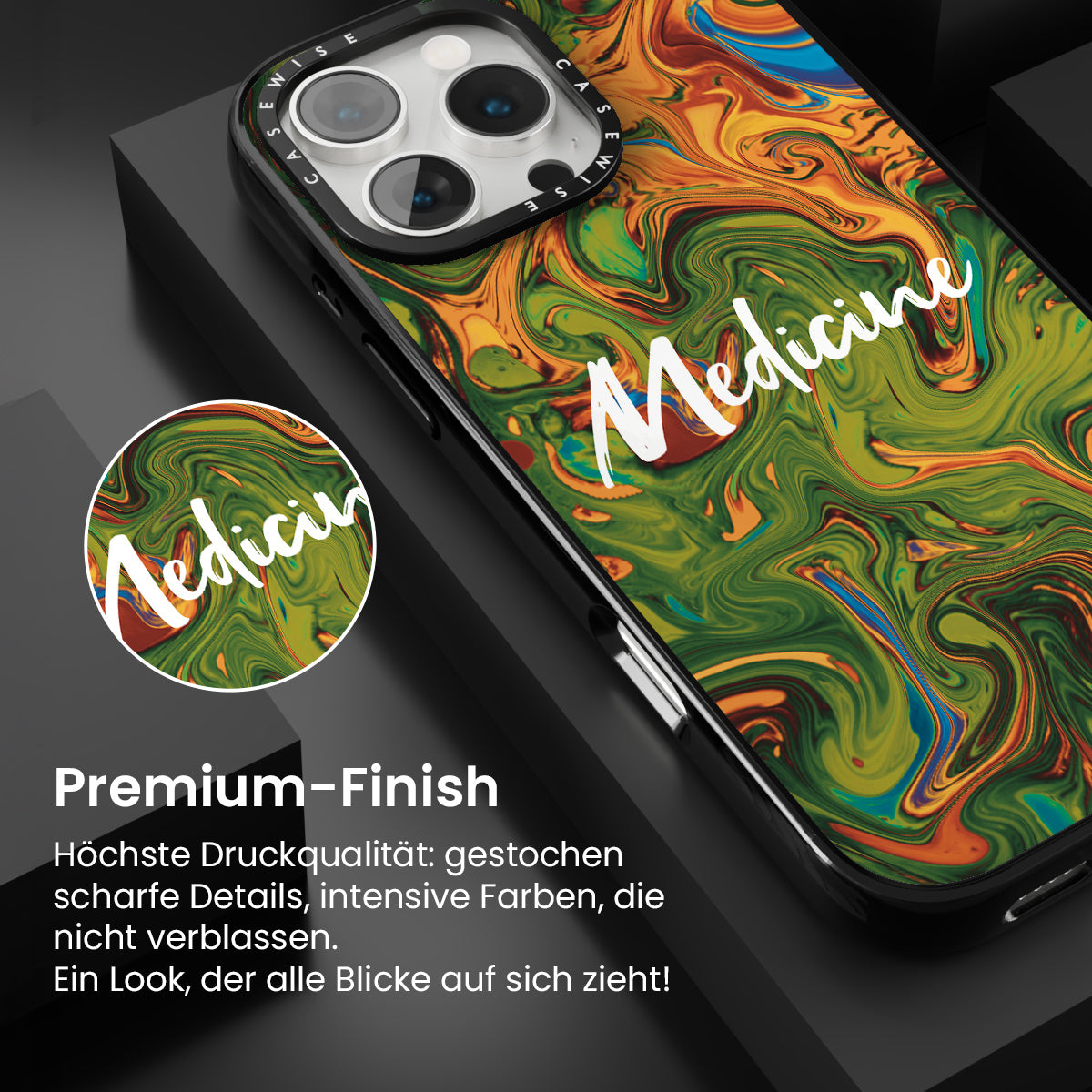 CASEWISE CASEWISE

Medicine

Medicin

Premium-Finish

Höchste Druckqualität: gestochen scharfe Details, intensive Farben, die nicht verblassen.
Ein Look, der alle Blicke auf sich zieht!