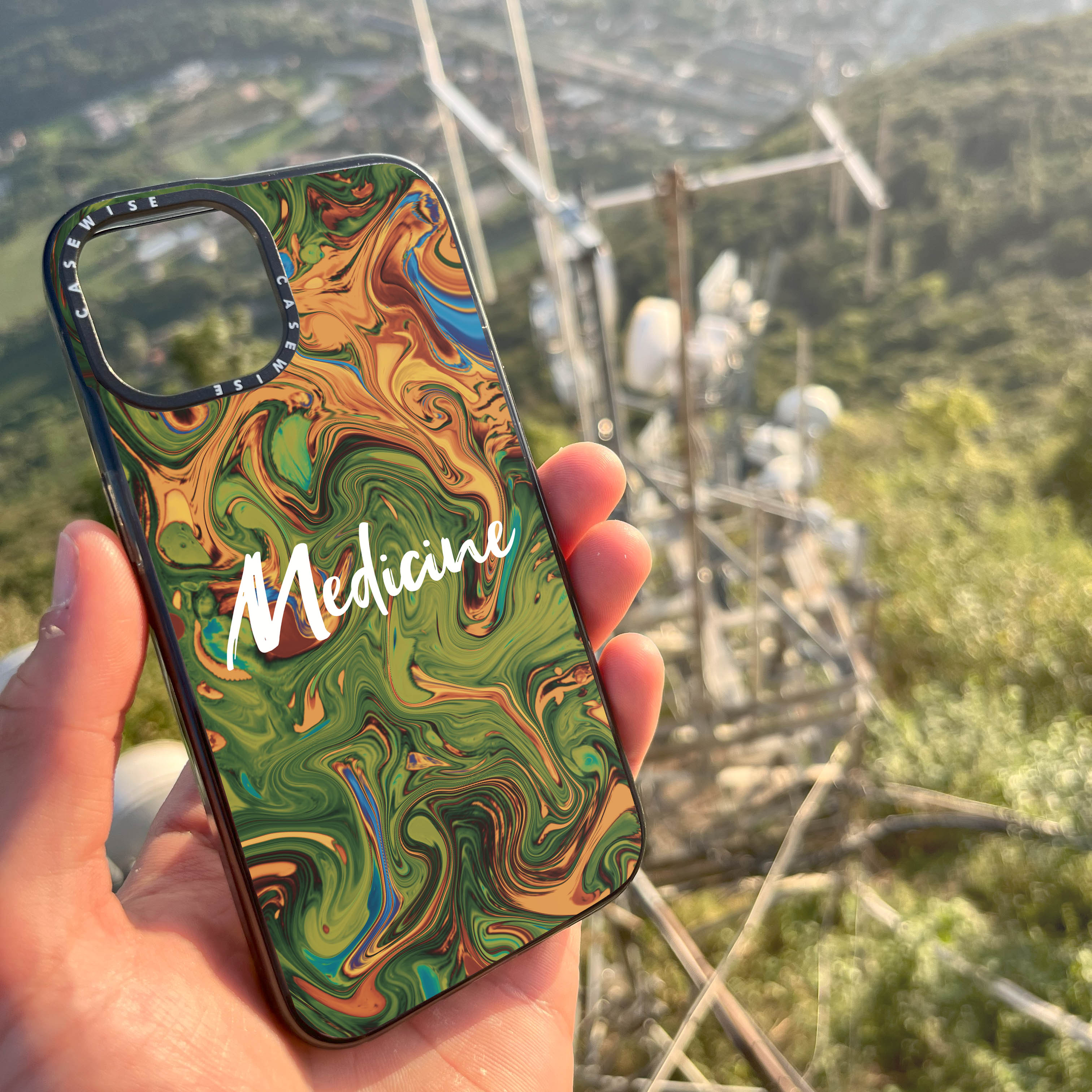 CASEWISE CASEWISE

Medicine