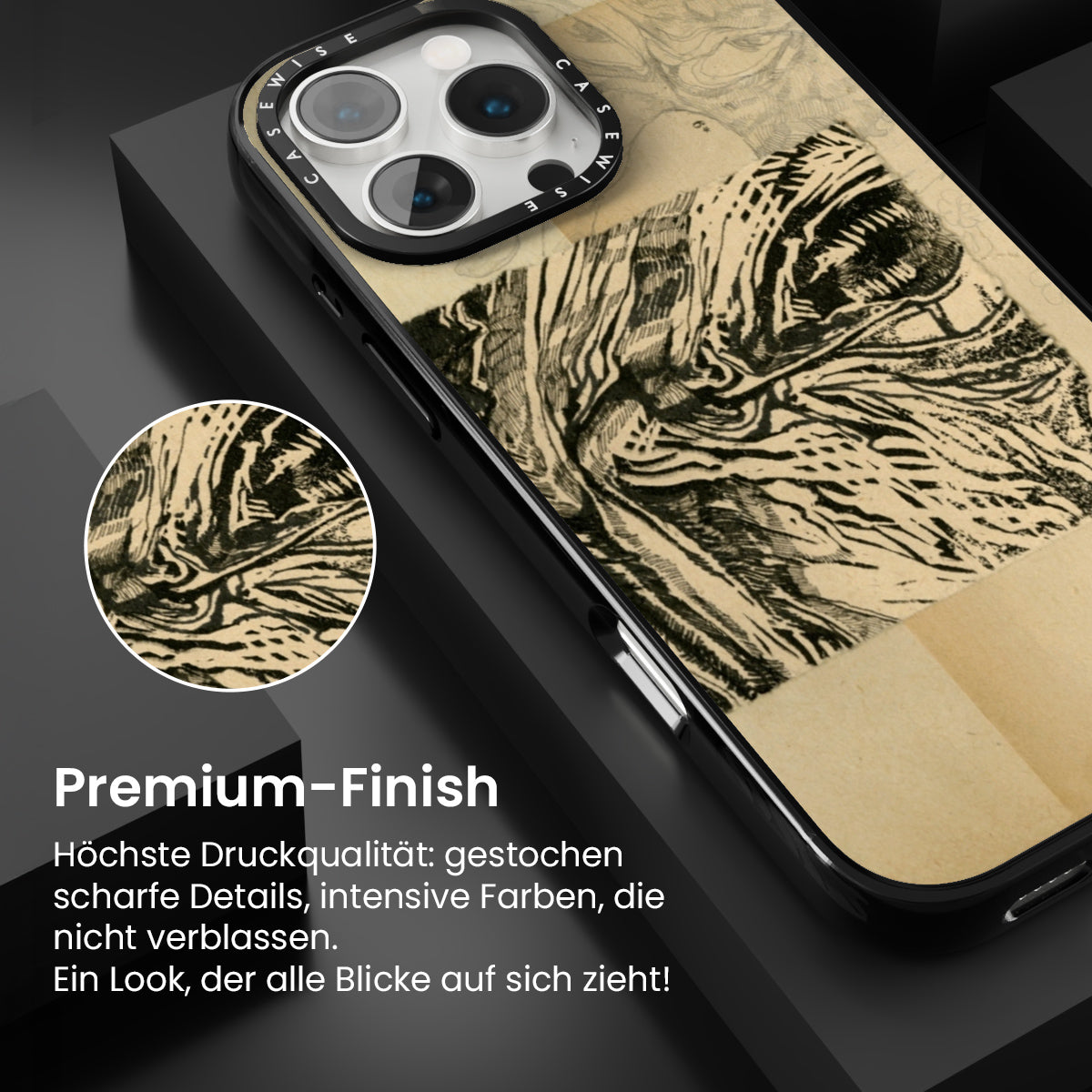 CASEWISE CASEWISE

Premium-Finish

Höchste Druckqualität: gestochen scharfe Details, intensive Farben, die nicht verblassen.
Ein Look, der alle Blicke auf sich zieht!