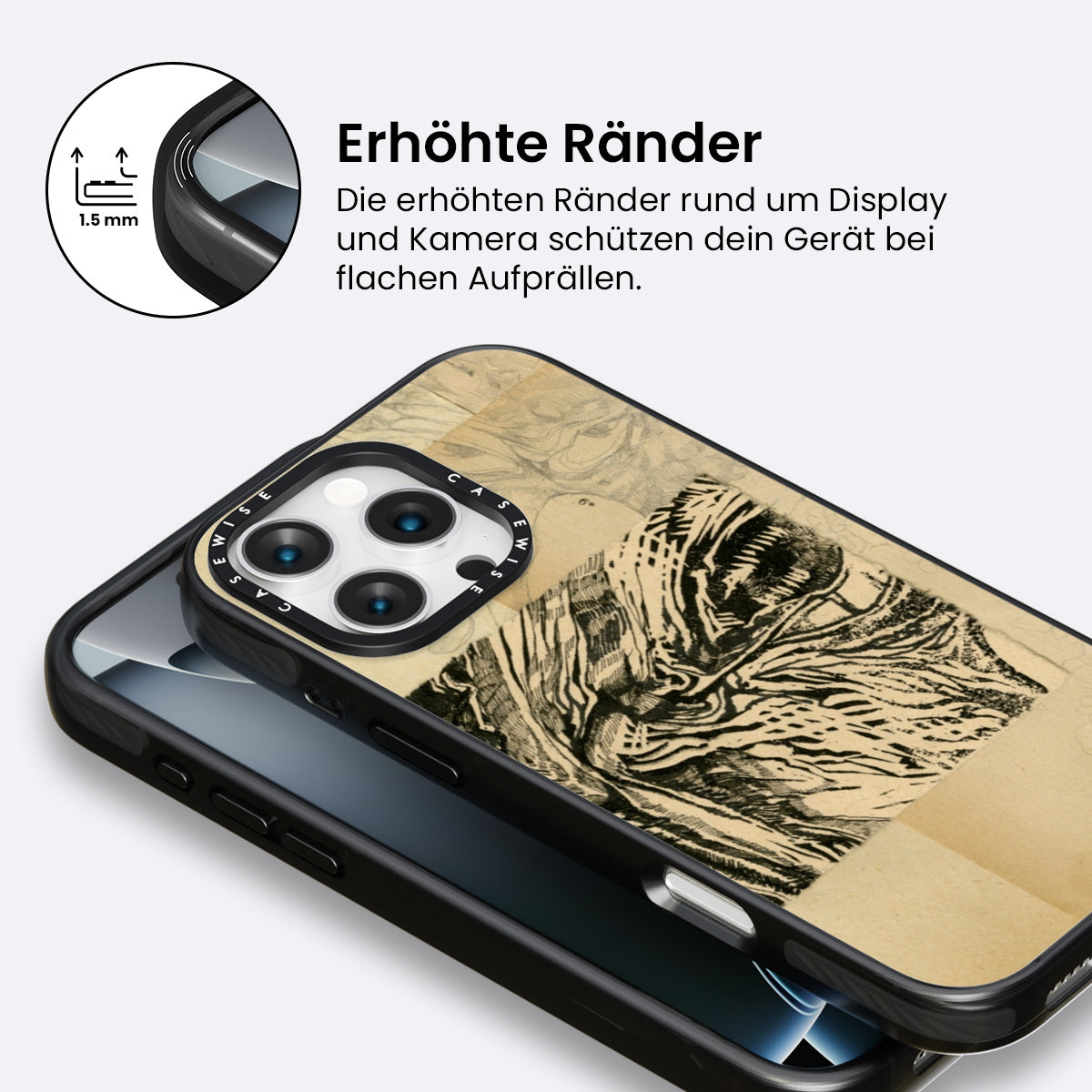 1.5 mm

Erhöhte Ränder

Die erhöhten Ränder rund um Display und Kamera schützen dein Gerät bei flachen Aufprällen.

CASEWISE CASEWISE