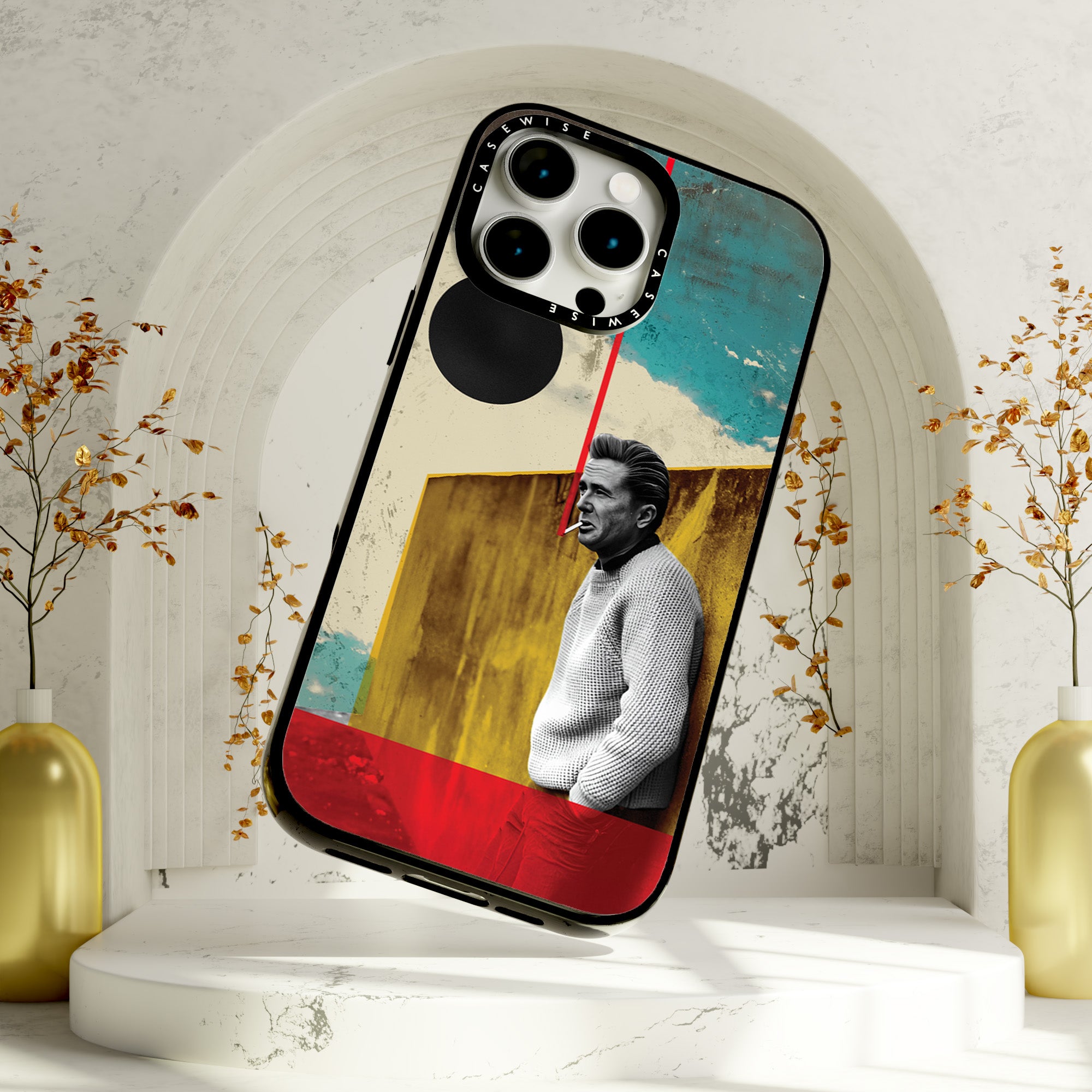 CASEWISE
CASEWISE