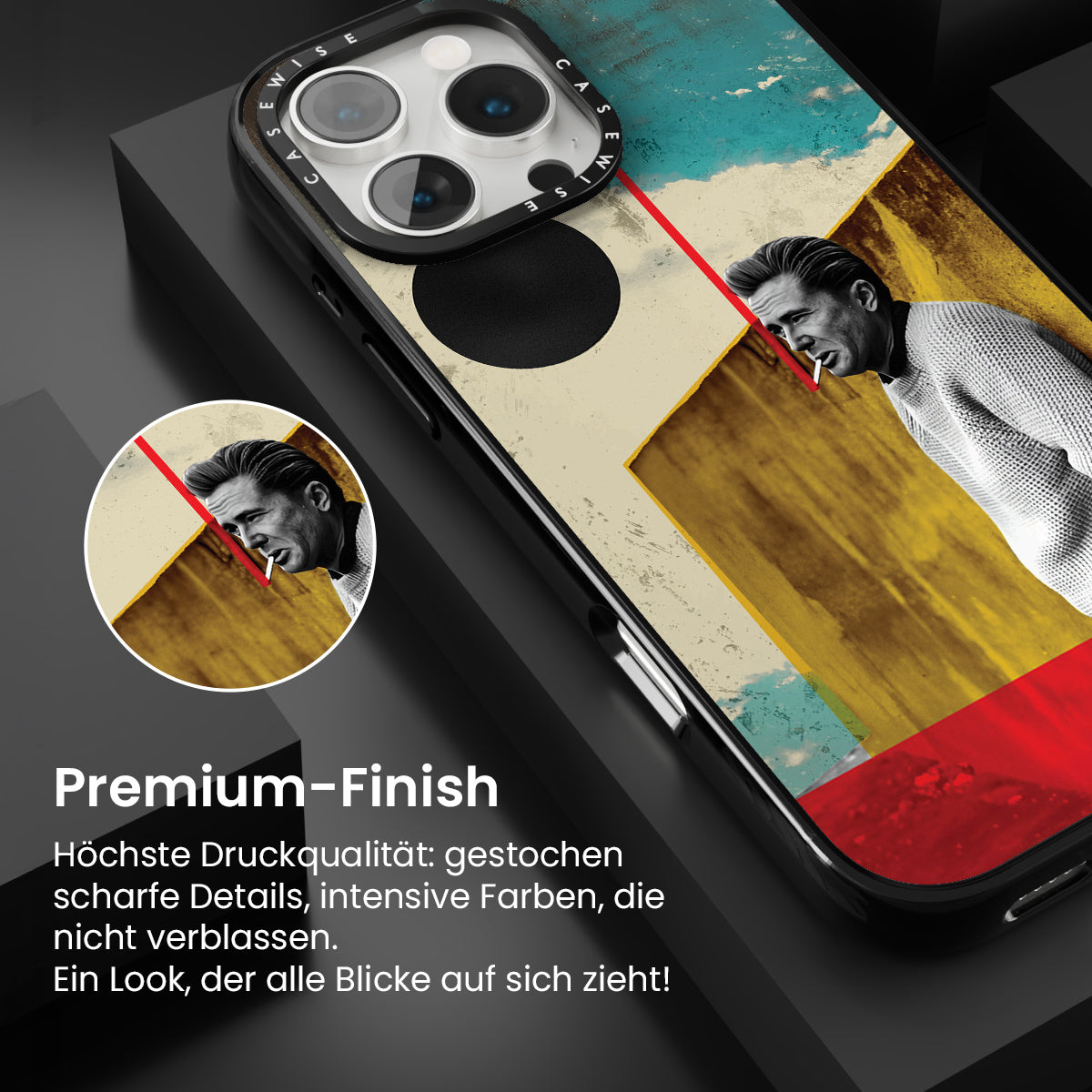 CASEWISE CASEWISE

Premium-Finish

Höchste Druckqualität: gestochen scharfe Details, intensive Farben, die nicht verblassen.
Ein Look, der alle Blicke auf sich zieht!