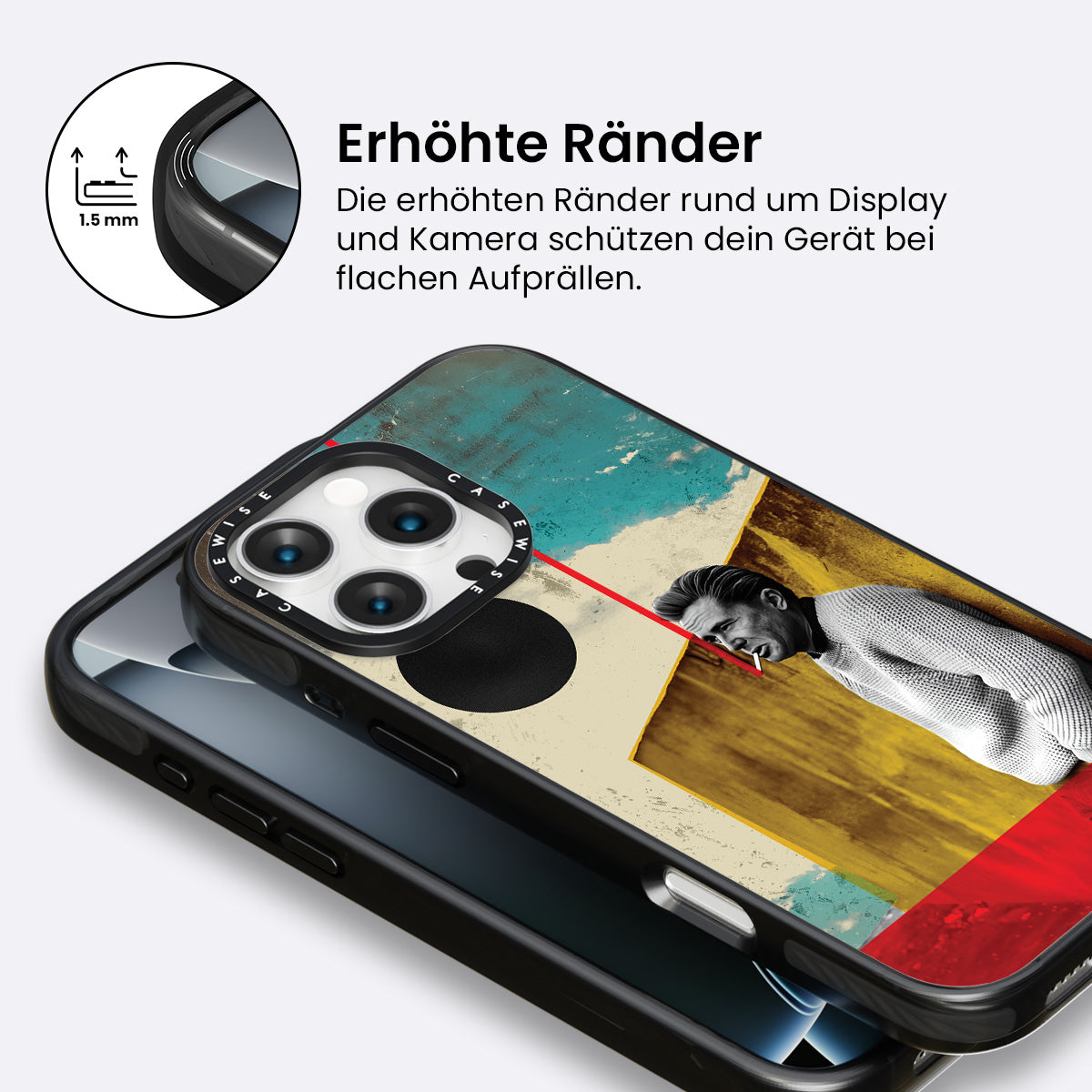 1.5 mm

Erhöhte Ränder

Die erhöhten Ränder rund um Display und Kamera schützen dein Gerät bei flachen Aufprällen.

CASEWISE CASEWISE