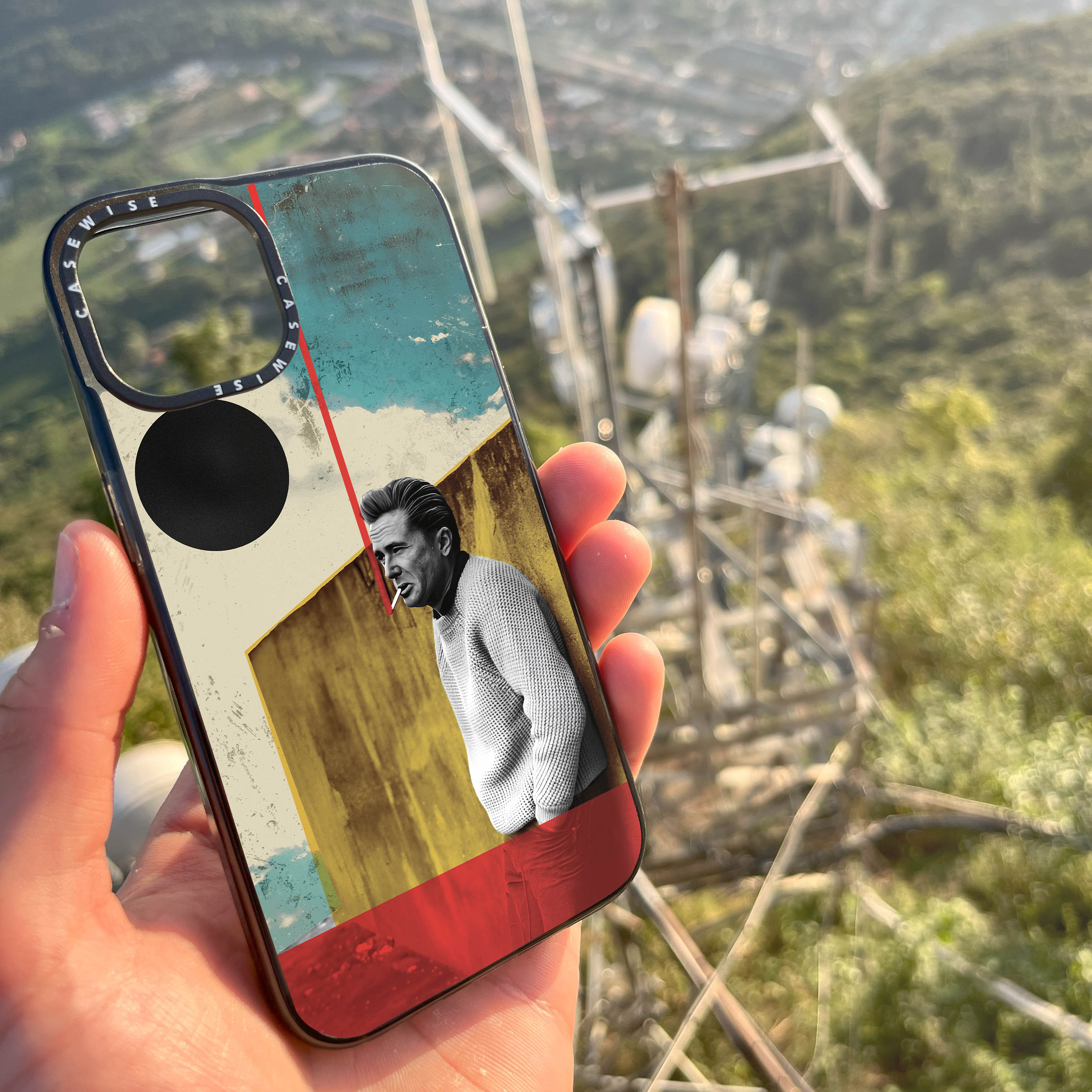 CASEWISE
CASEWISE