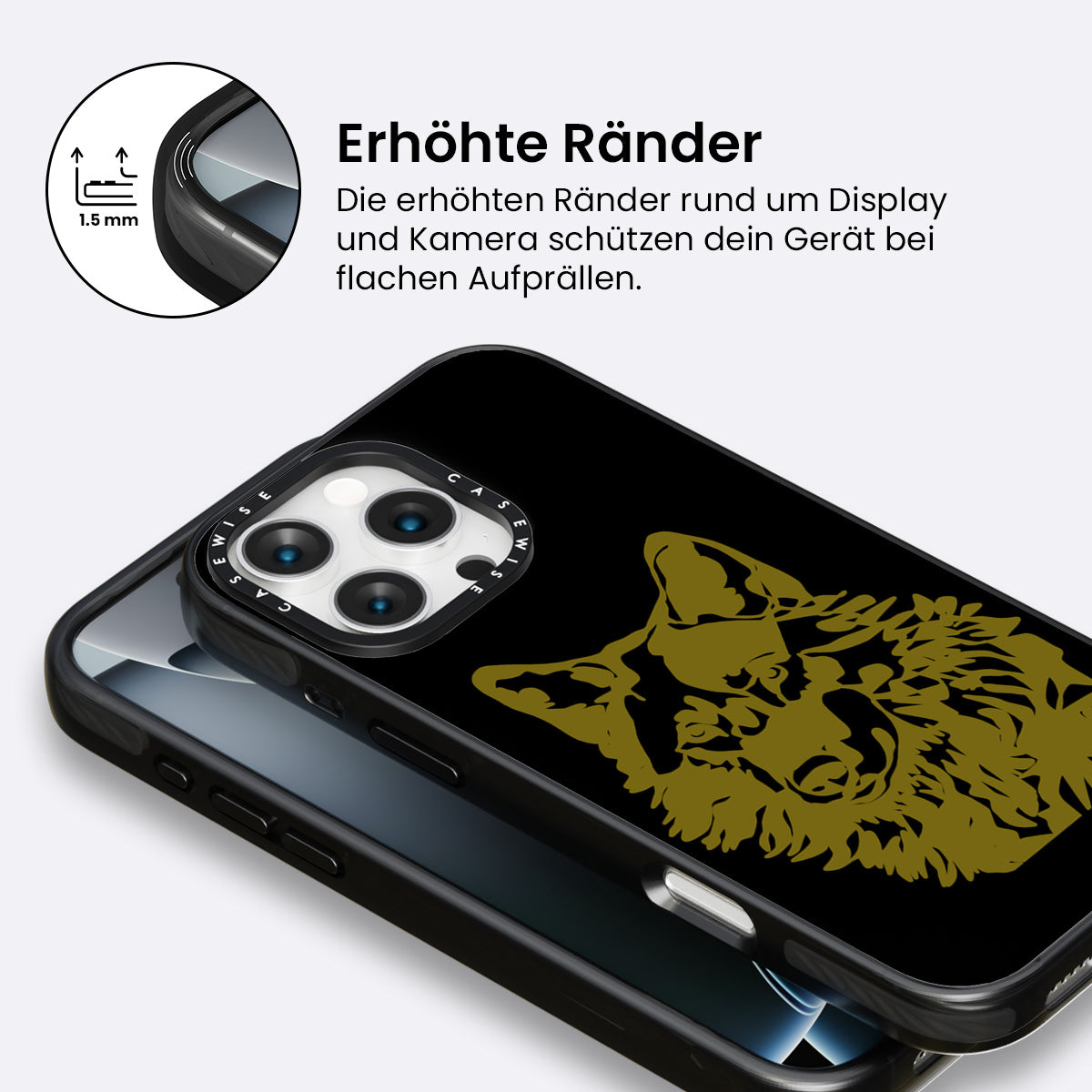 1.5 mm

Erhöhte Ränder

Die erhöhten Ränder rund um Display und Kamera schützen dein Gerät bei flachen Aufprällen.

CASEWISE CASEWISE