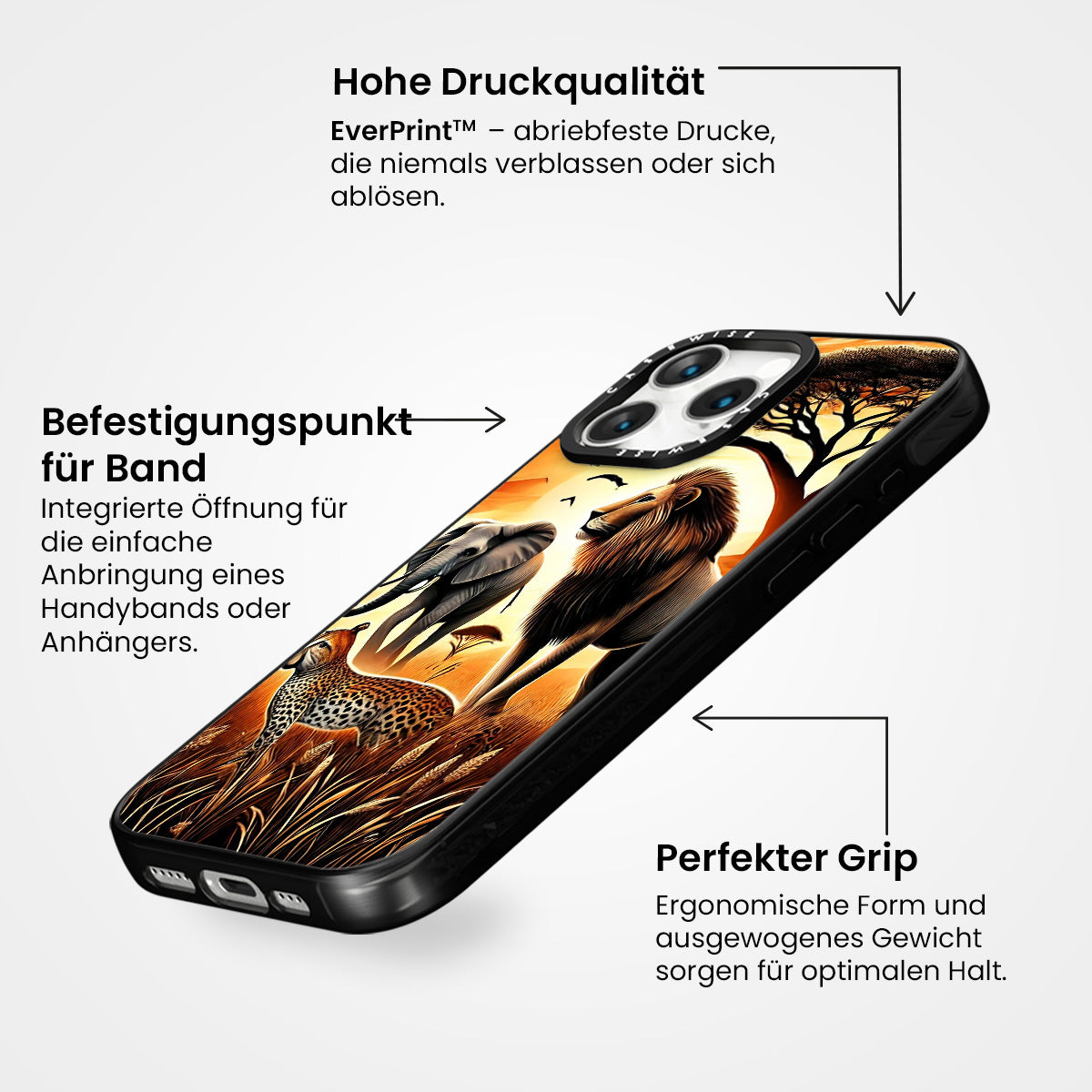 Hohe Druckqualität

EverPrint™ – abriebfeste Drucke, die niemals verblassen oder sich ablösen.

Befestigungspunkt für Band

Integrierte Öffnung für die einfache Anbringung eines Handybands oder Anhängers.

CASEWISE

CASEWISE

Perfekter Grip

Ergonomische Form und ausgewogenes Gewicht sorgen für optimalen Halt.