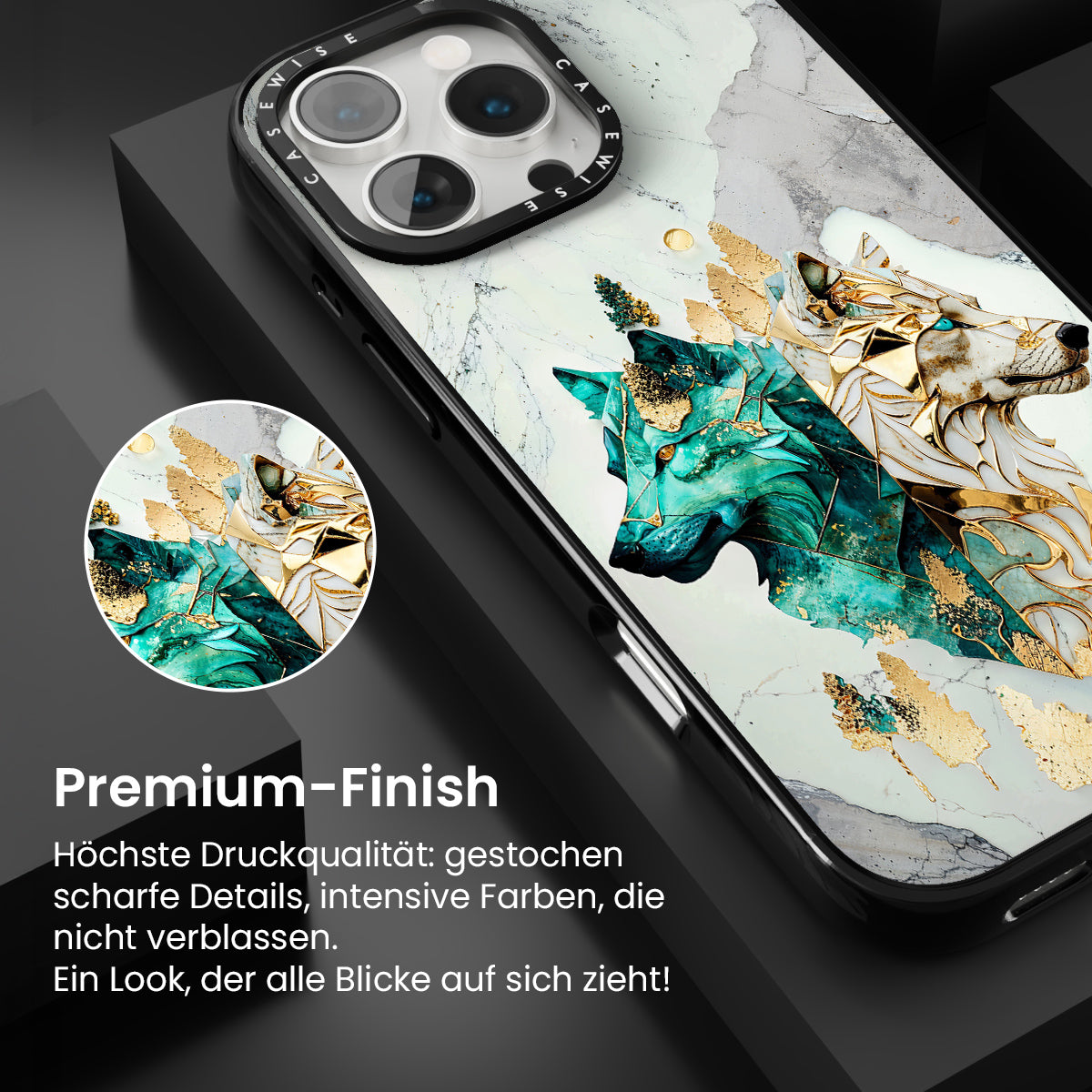 CASEWISE CASEWISE

Premium-Finish

Höchste Druckqualität: gestochen scharfe Details, intensive Farben, die nicht verblassen.
Ein Look, der alle Blicke auf sich zieht!