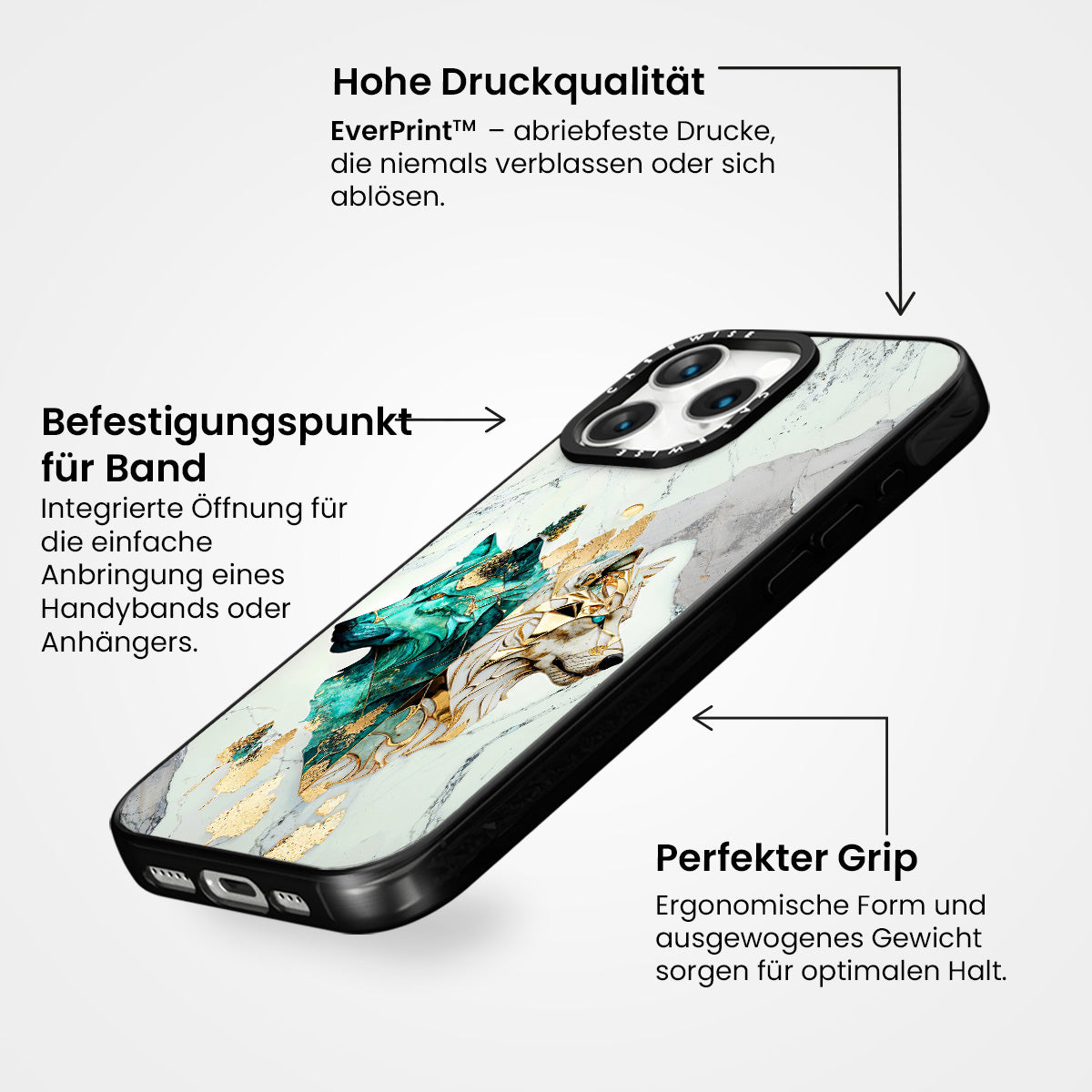 Hohe Druckqualität

EverPrint™ – abriebfeste Drucke, die niemals verblassen oder sich ablösen.

Befestigungspunkt für Band

Integrierte Öffnung für die einfache Anbringung eines Handybands oder Anhängers.

CASEWISE

CASEWISE

Perfekter Grip

Ergonomische Form und ausgewogenes Gewicht sorgen für optimalen Halt.