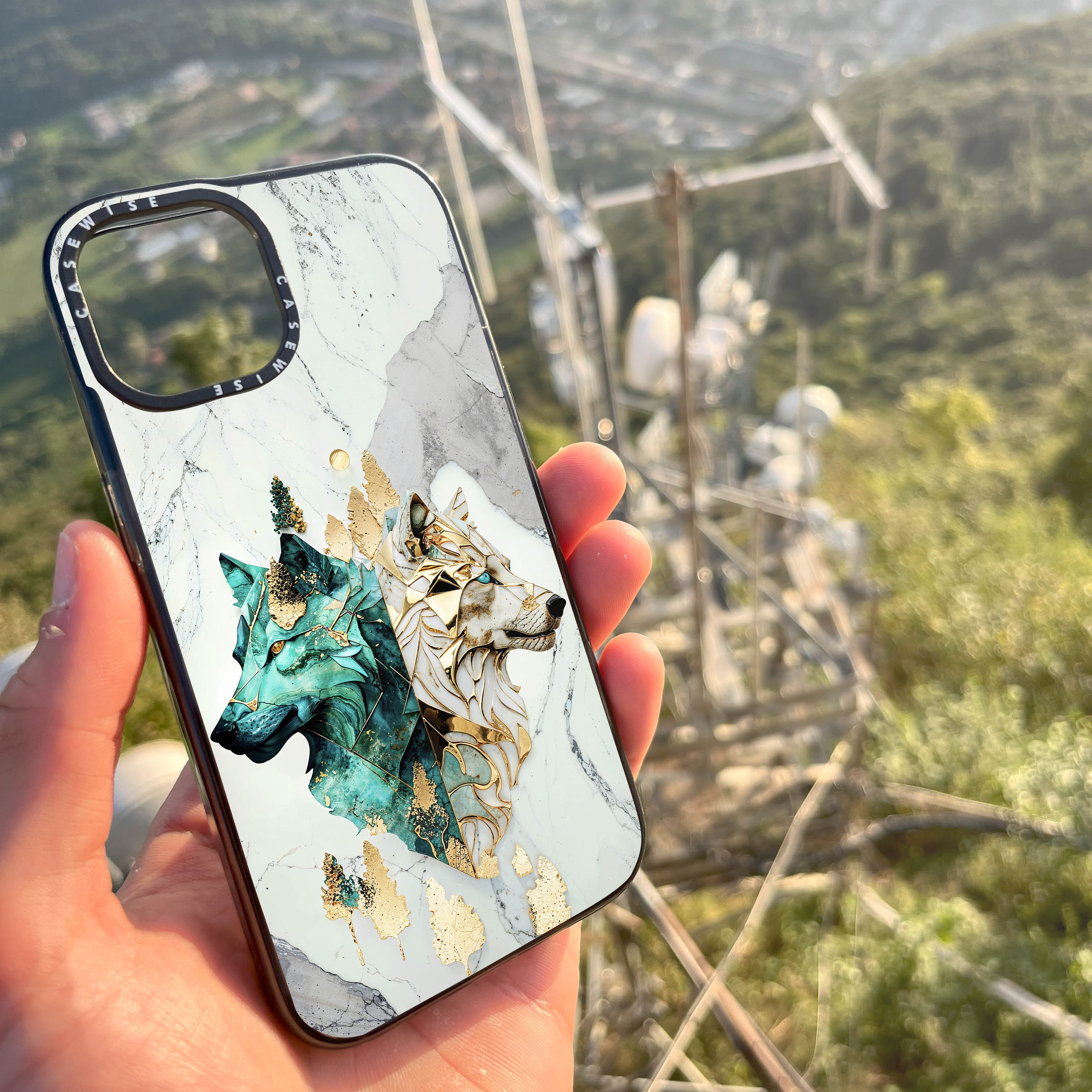 CASEWISE CASEWISE