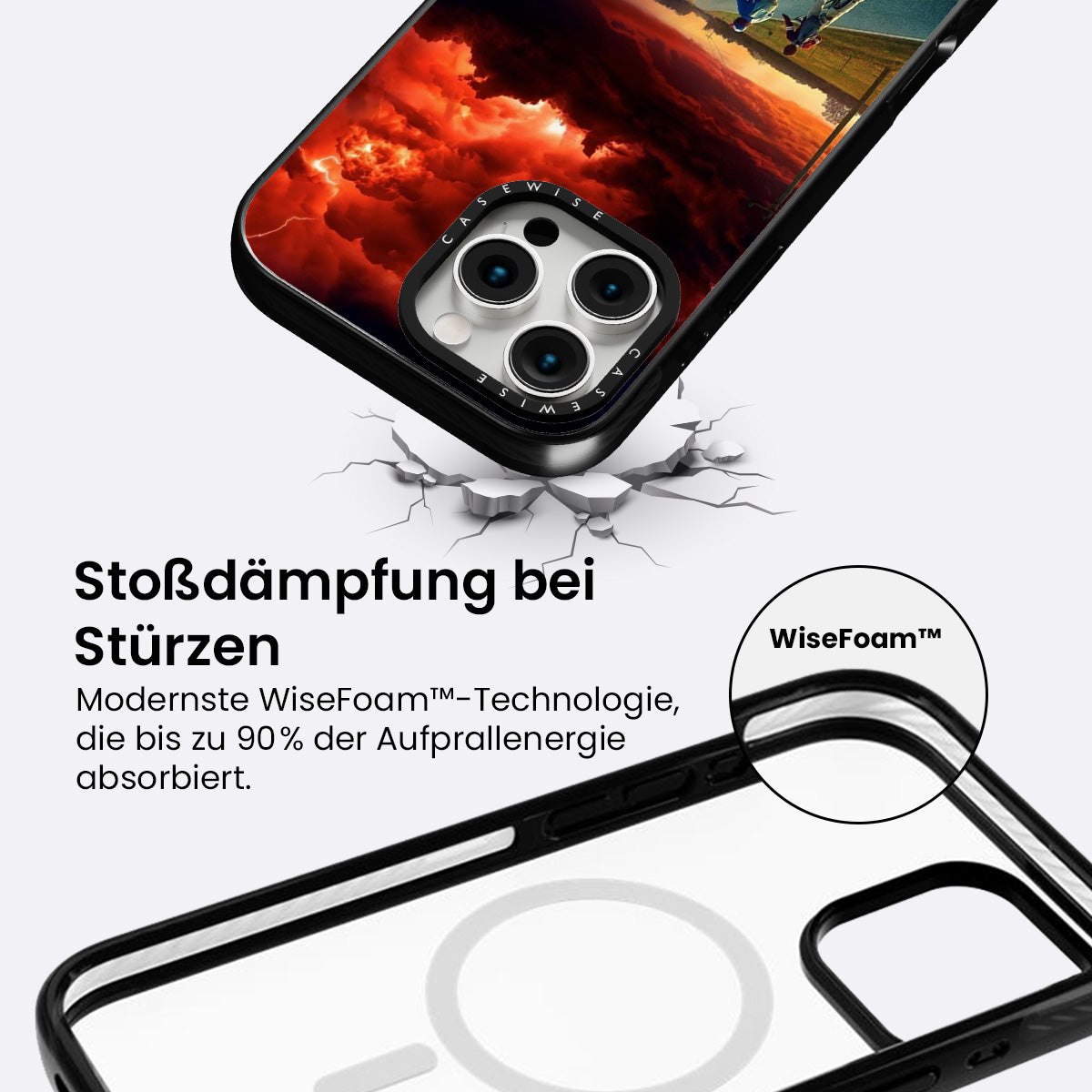 CASEWISE

CASEWISE

Stoßdämpfung bei Stürzen

Modernste WiseFoam™-Technologie, die bis zu 90% der Aufprallenergie absorbiert.

WiseFoam™