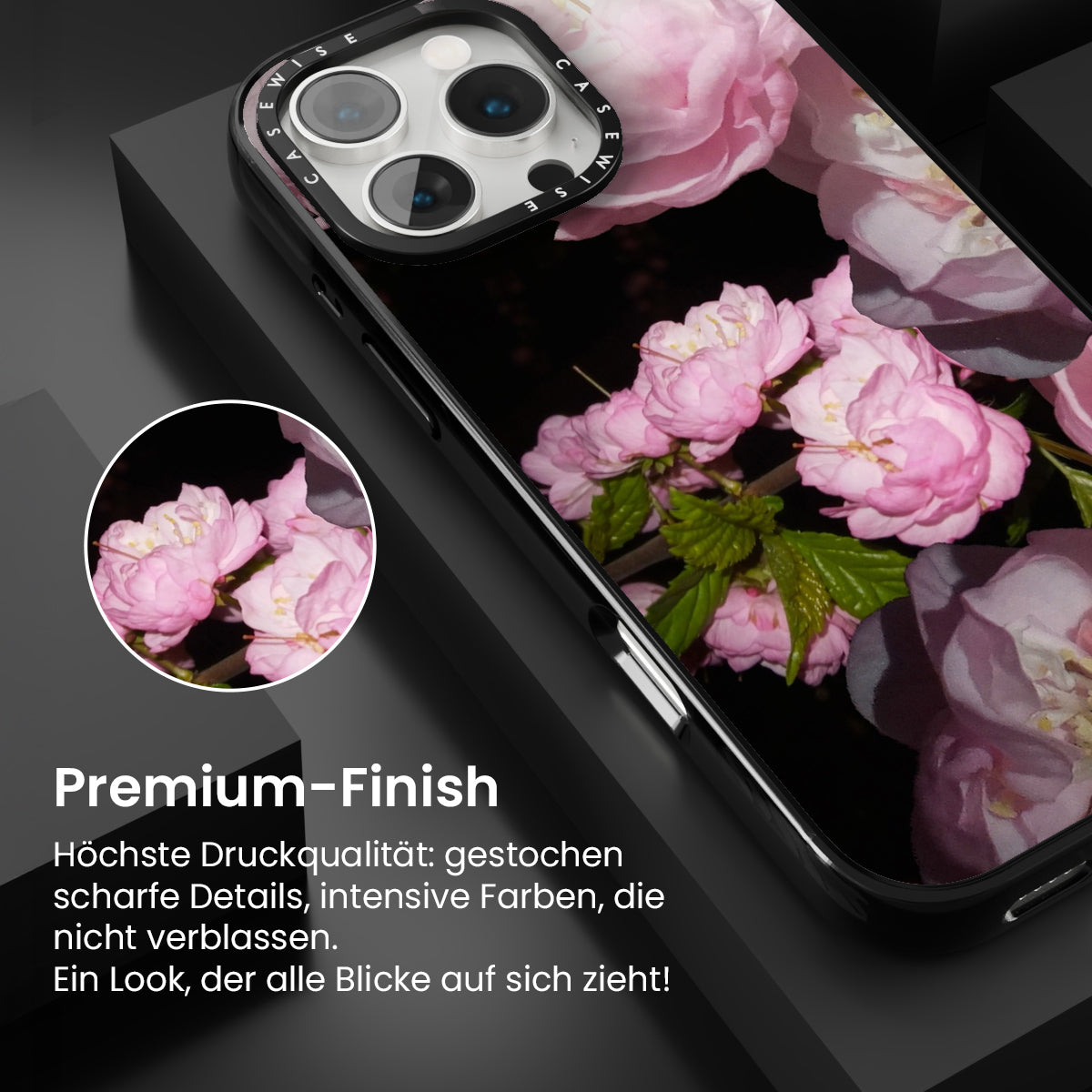 CASEWISE CASEWISE

Premium-Finish

Höchste Druckqualität: gestochen scharfe Details, intensive Farben, die nicht verblassen.
Ein Look, der alle Blicke auf sich zieht!