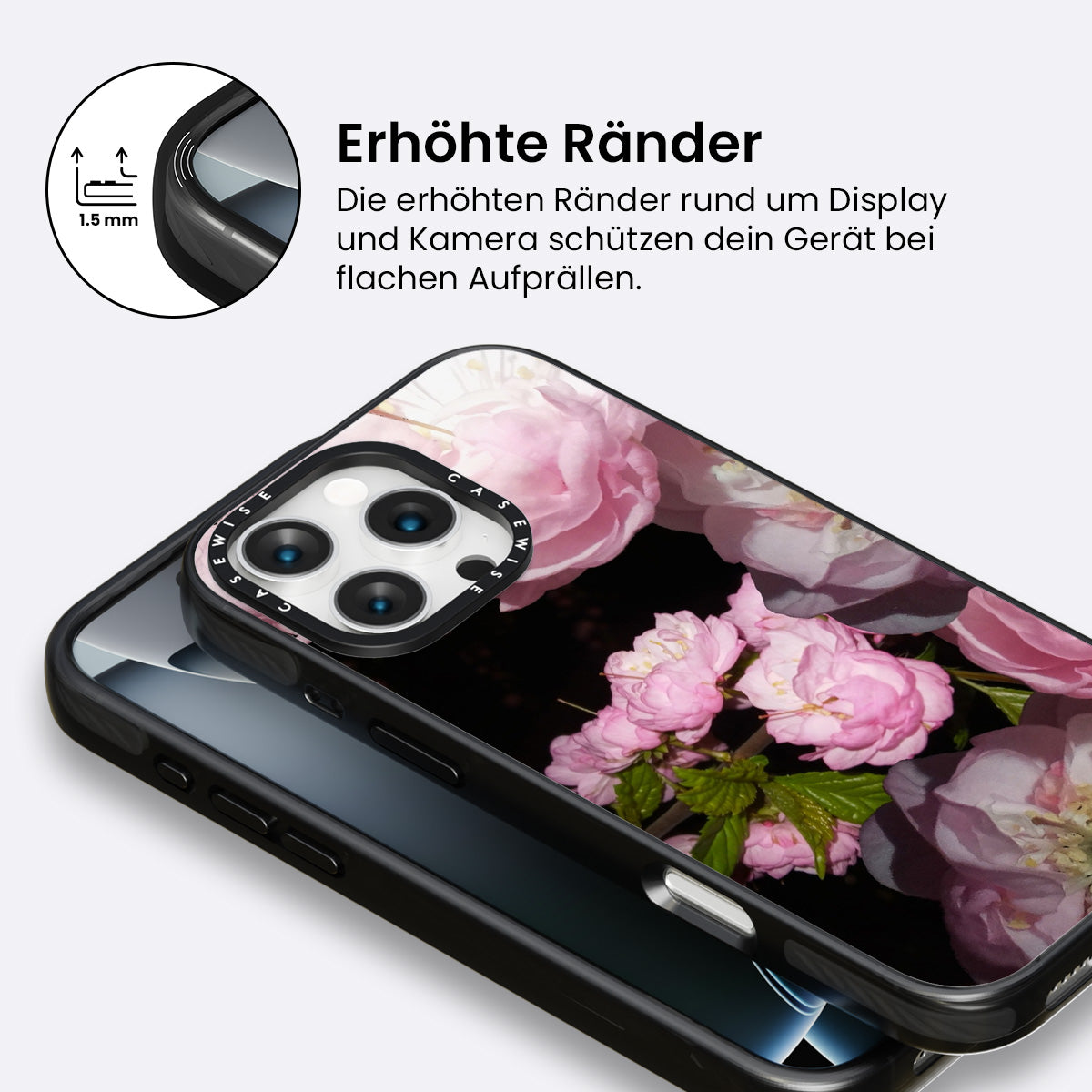 1.5 mm

Erhöhte Ränder

Die erhöhten Ränder rund um Display und Kamera schützen dein Gerät bei flachen Aufprällen.

CASEWISE CASEWISE