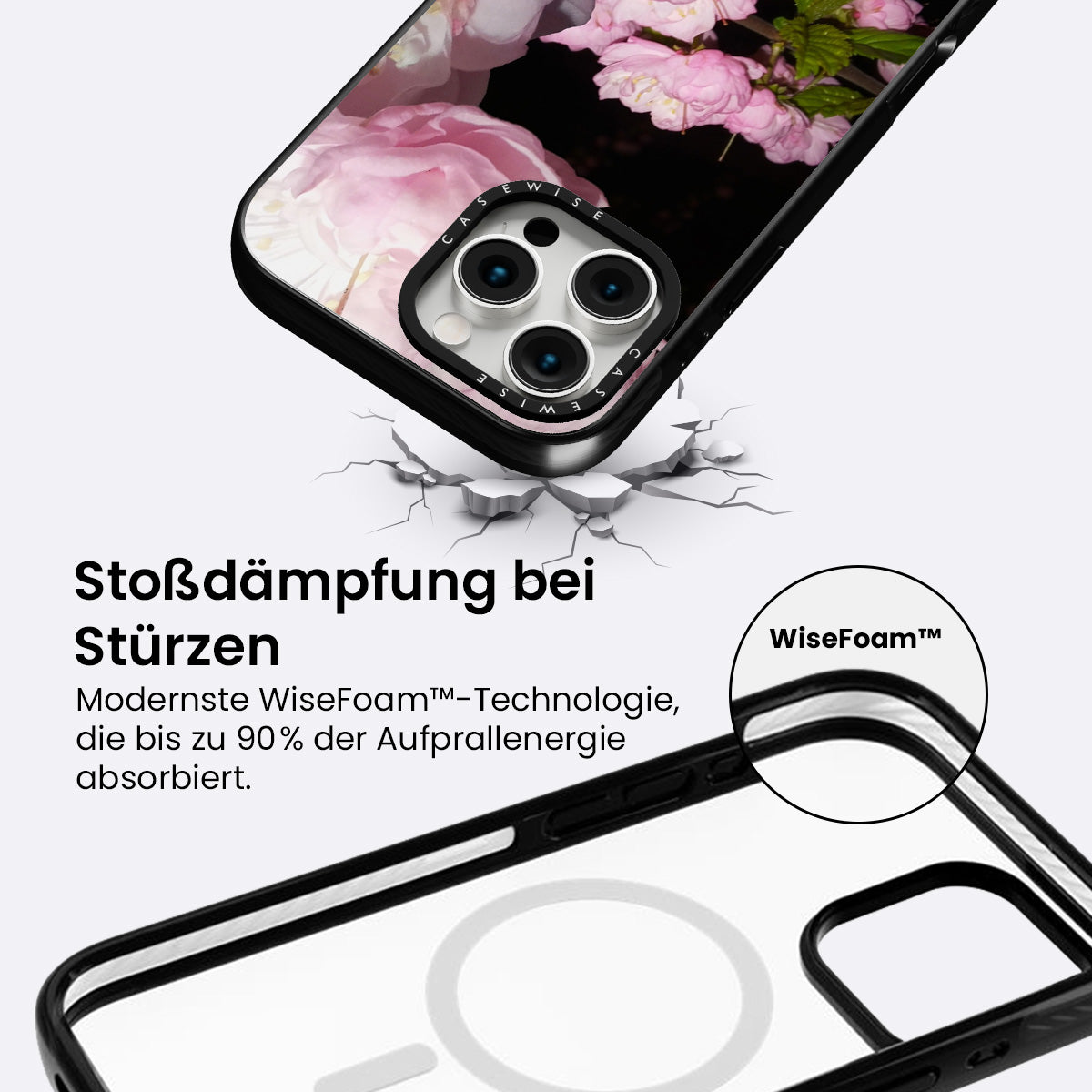 CASEWISE
CASEWISE

Stoßdämpfung bei Stürzen

Modernste WiseFoam™-Technologie, die bis zu 90% der Aufprallenergie absorbiert.

WiseFoam™