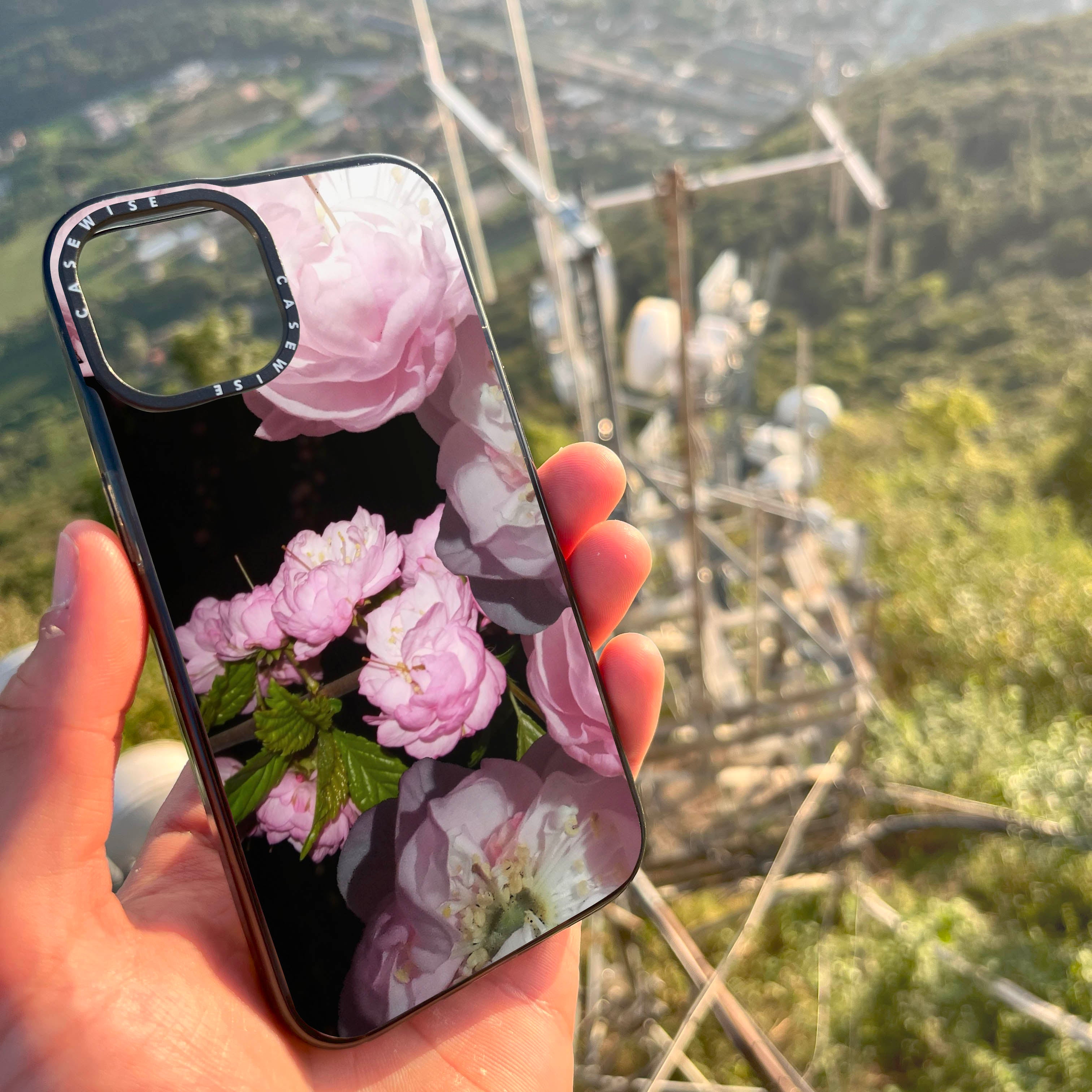 CASEWISE CASEWISE