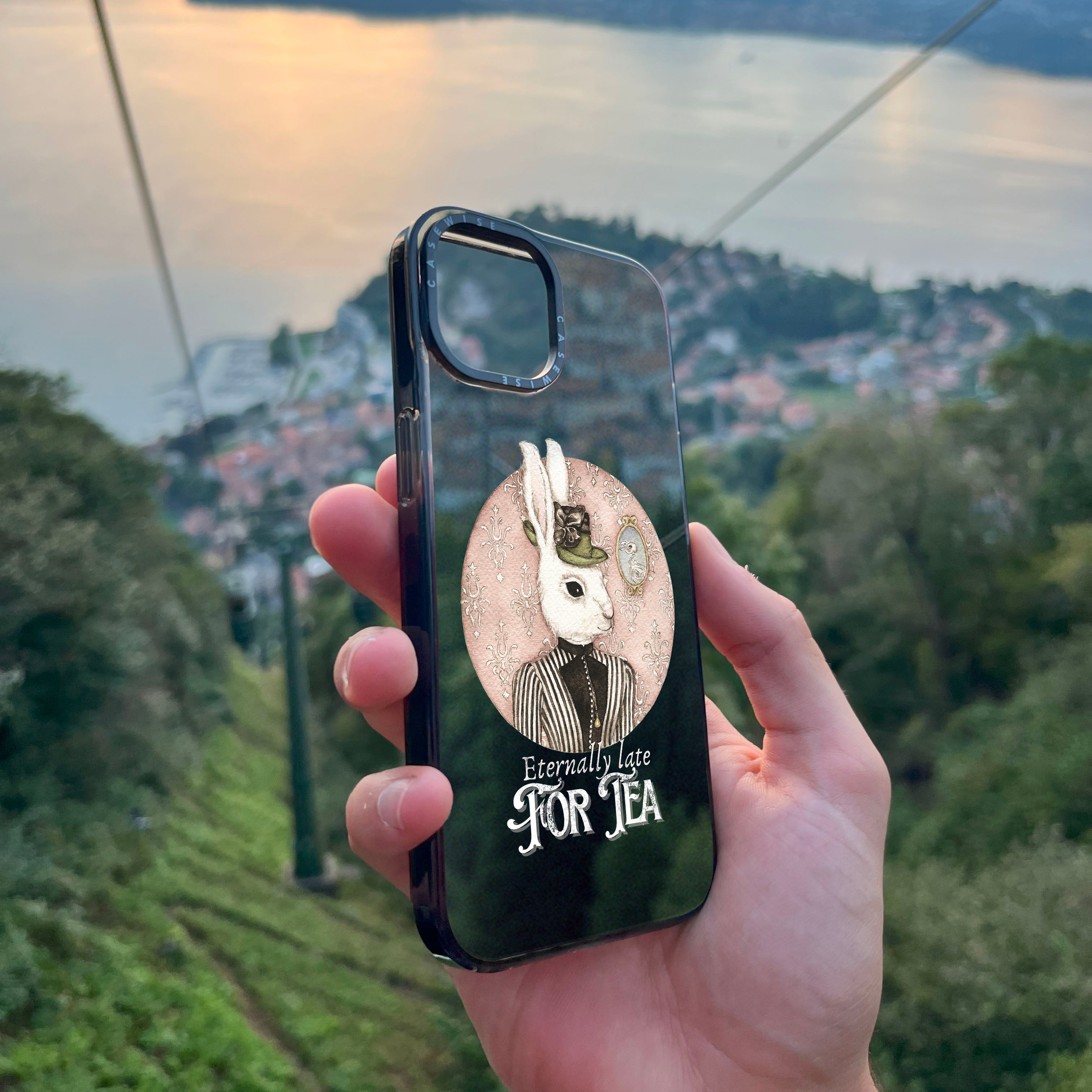 CASEWISE
CASEWISE

Eternally late
FOR TEA