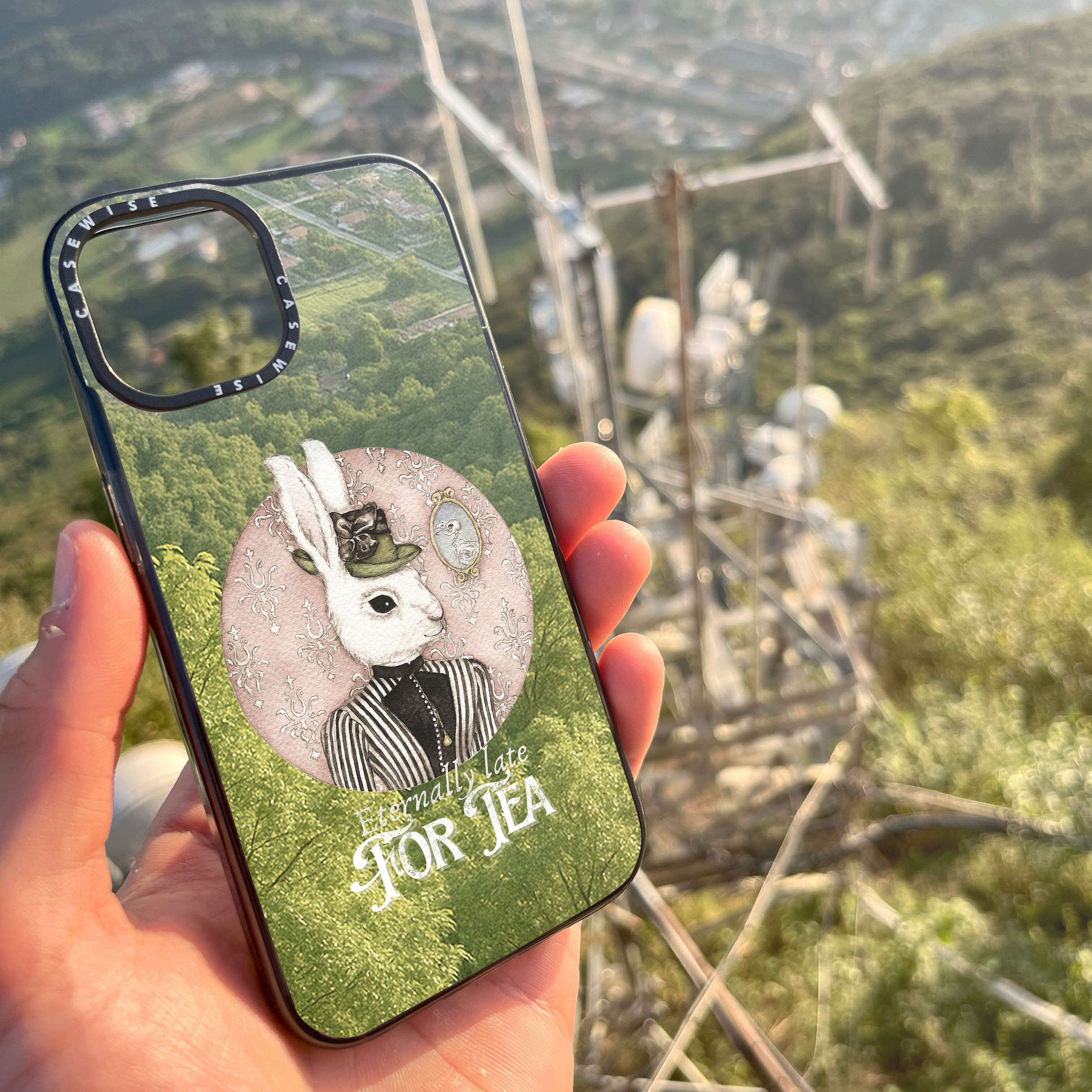 CASEWISE
CASEWISE

Eternally late
FOR TEA