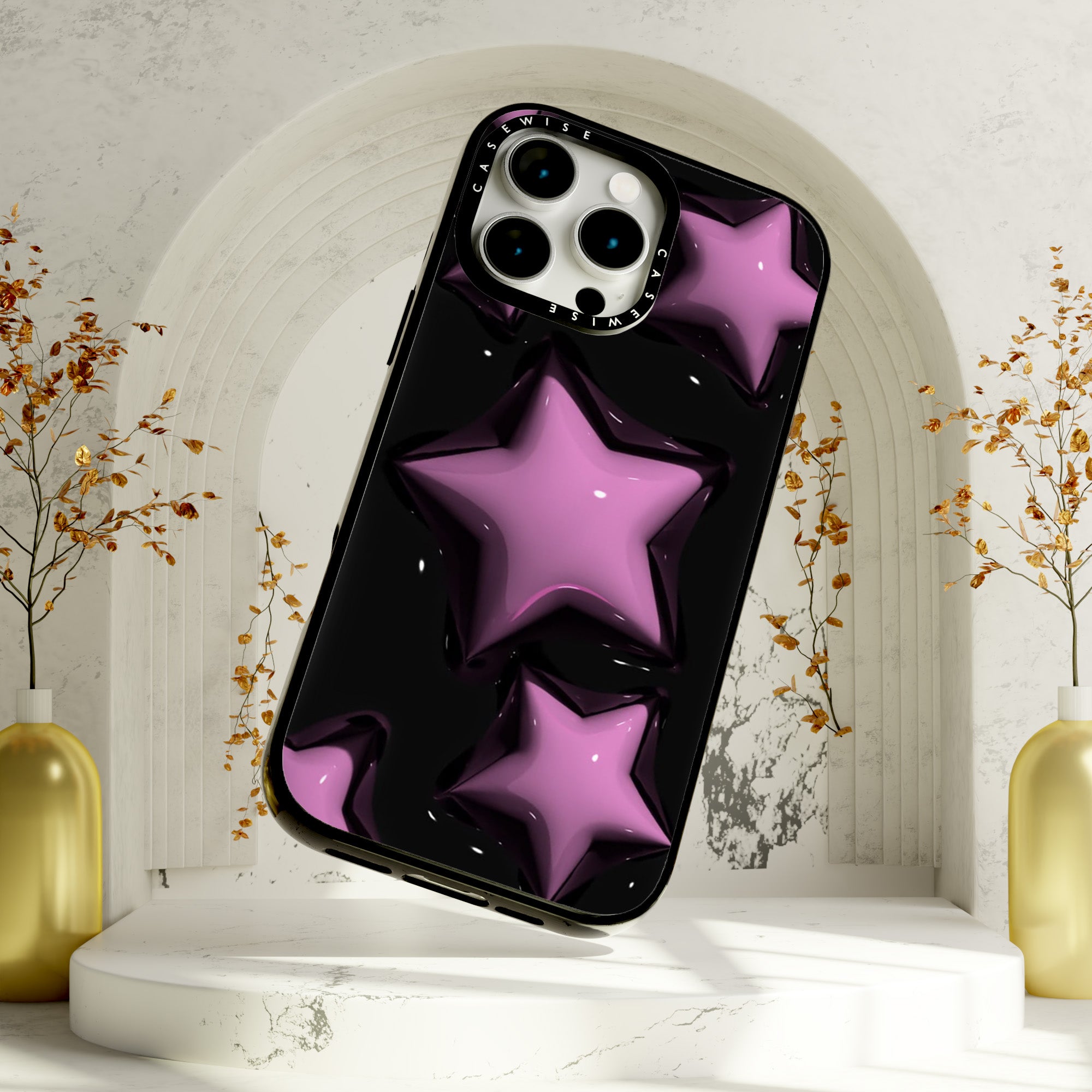 CASEWISE
CASEWISE