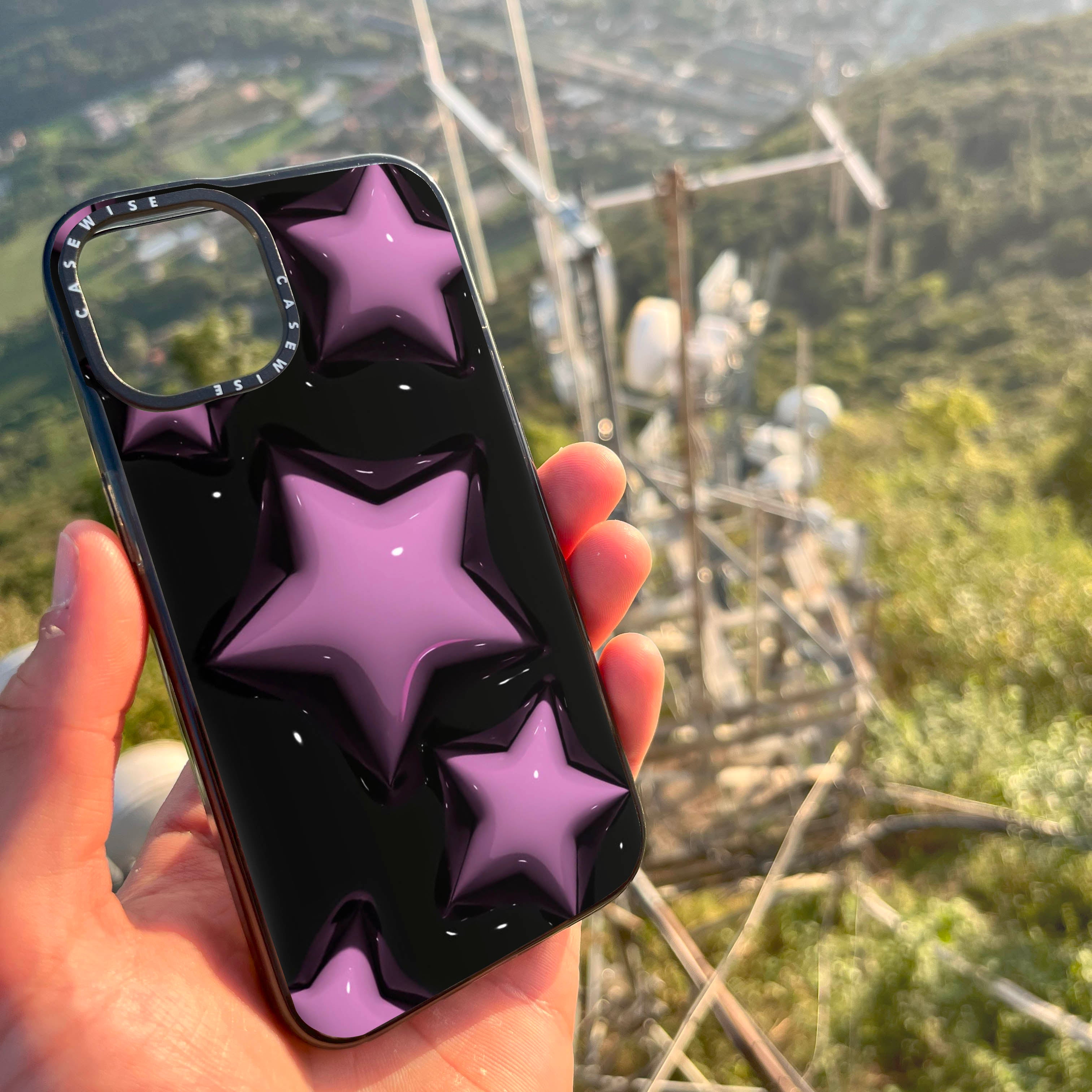 CASEWISE CASEWISE