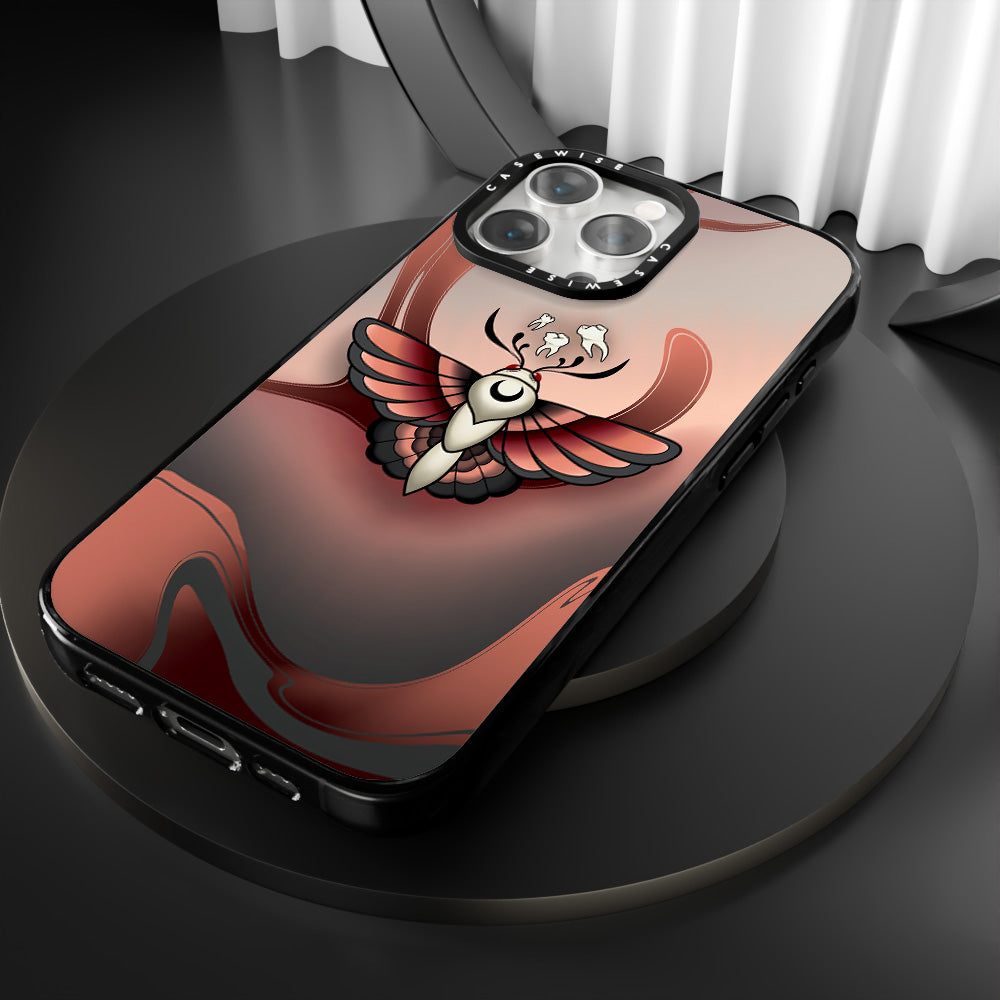 CASEWISE CASEWISE