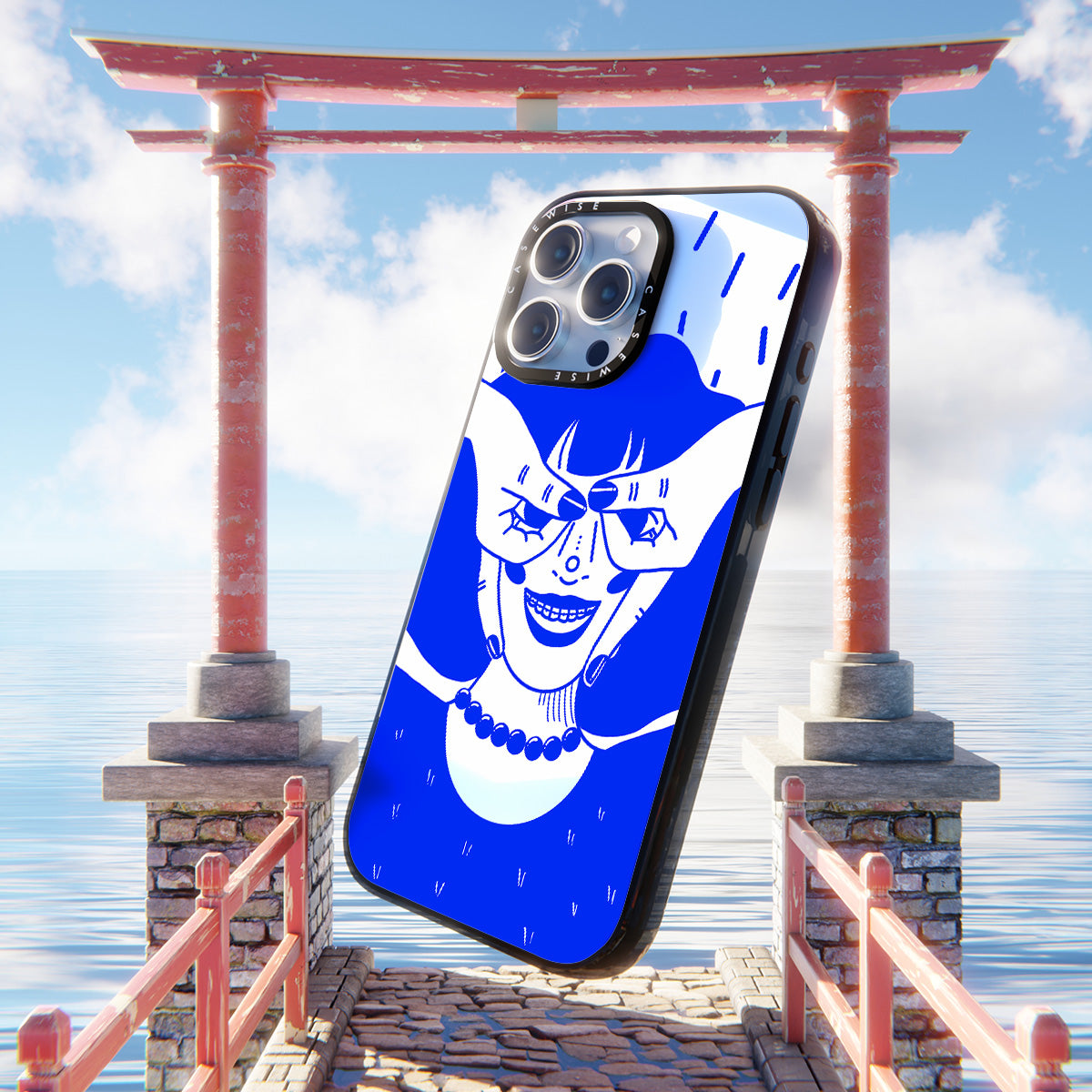 CASEWISE CASEWISE