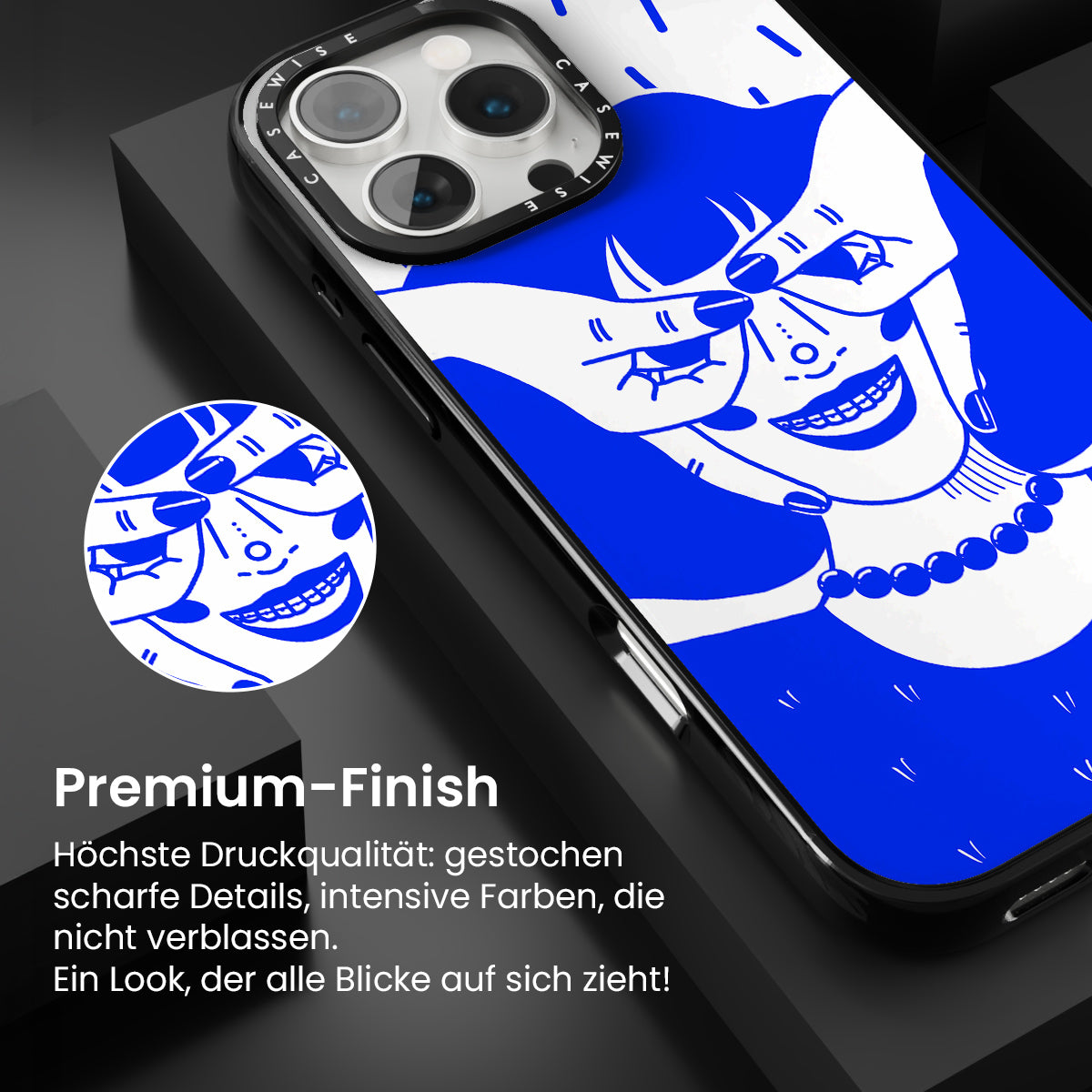 CASEWISE CASEWISE

Premium-Finish

Höchste Druckqualität: gestochen scharfe Details, intensive Farben, die nicht verblassen.
Ein Look, der alle Blicke auf sich zieht!