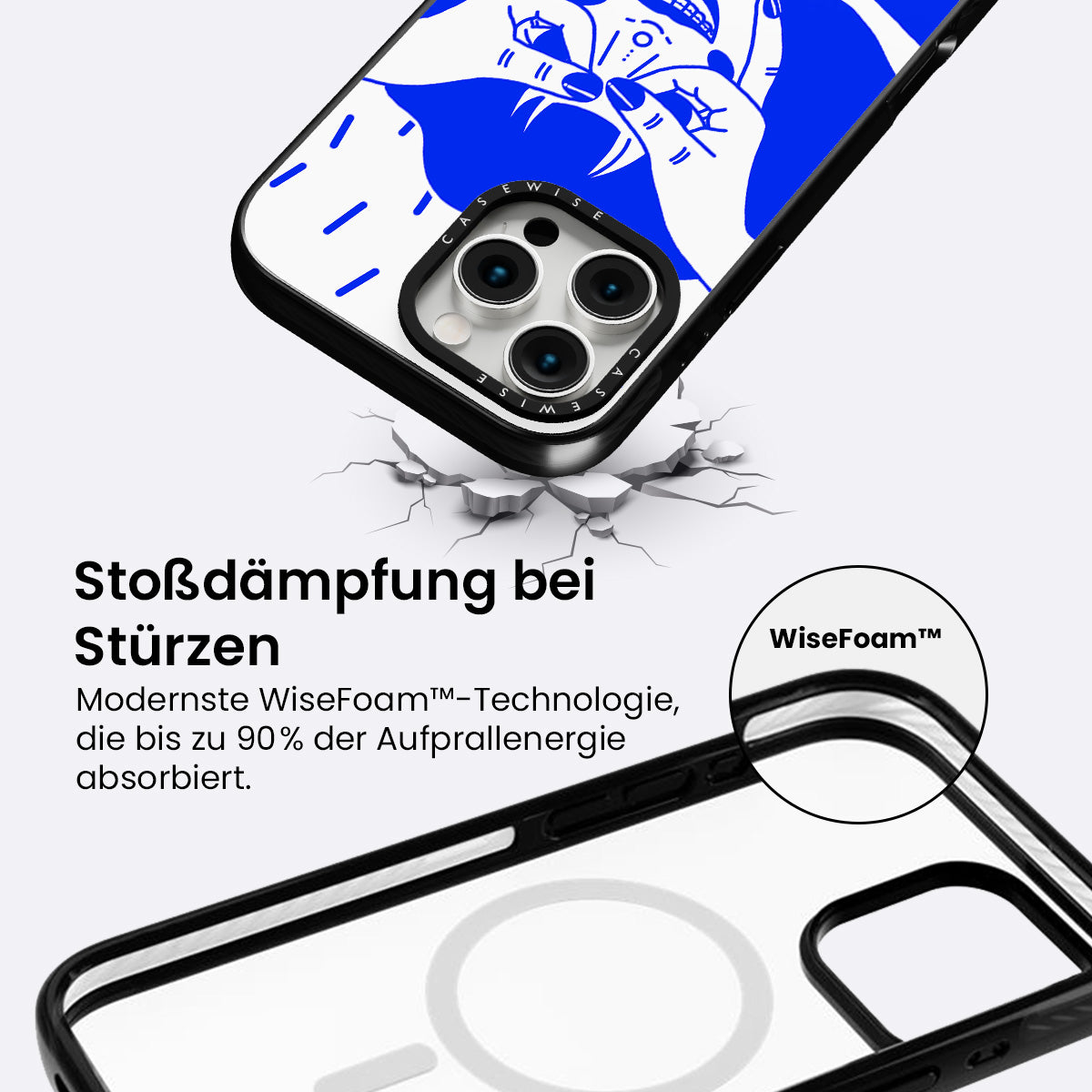 CASEWISE
CASEWISE

Stoßdämpfung bei Stürzen

Modernste WiseFoam™-Technologie, die bis zu 90% der Aufprallenergie absorbiert.

WiseFoam™