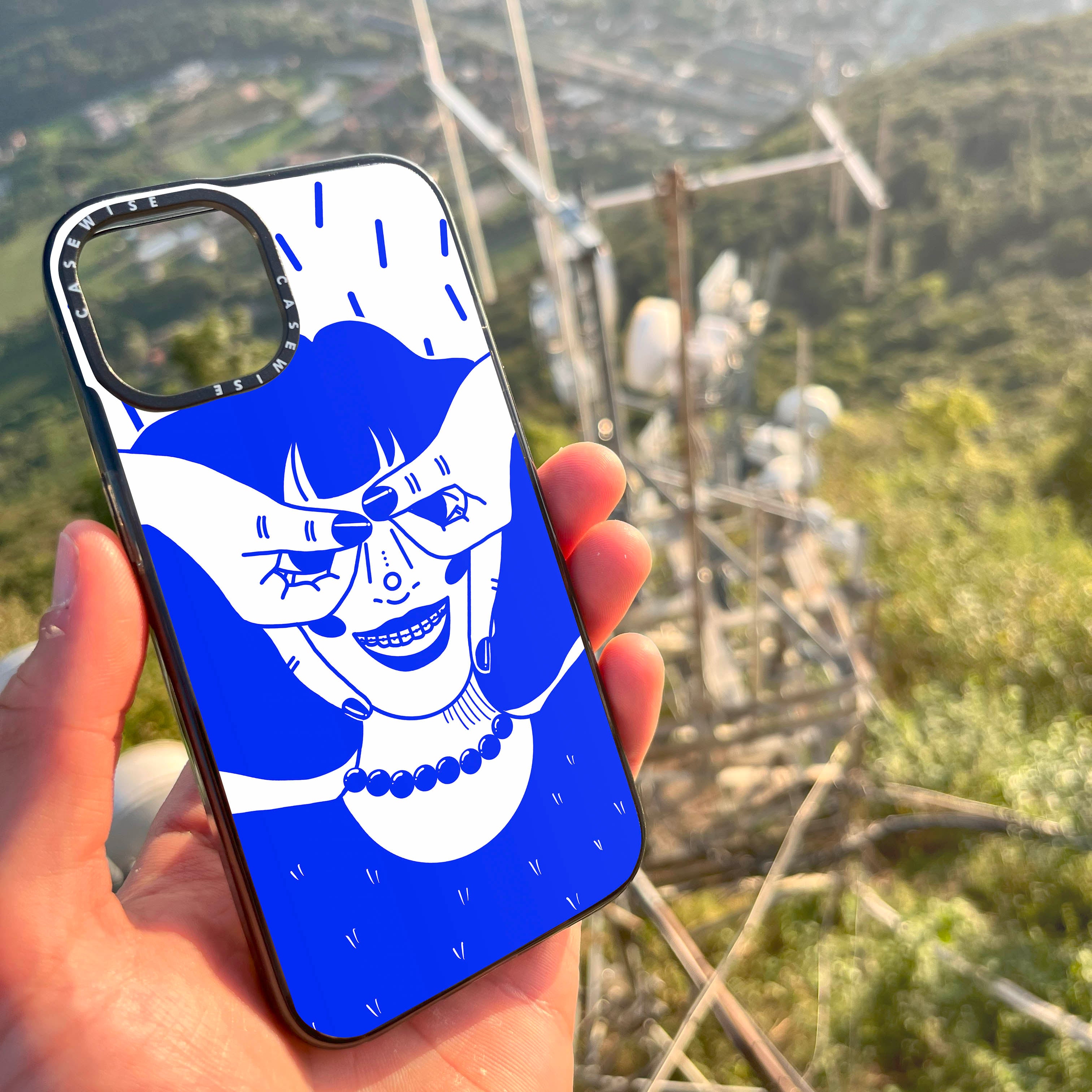 CASEWISE CASEWISE