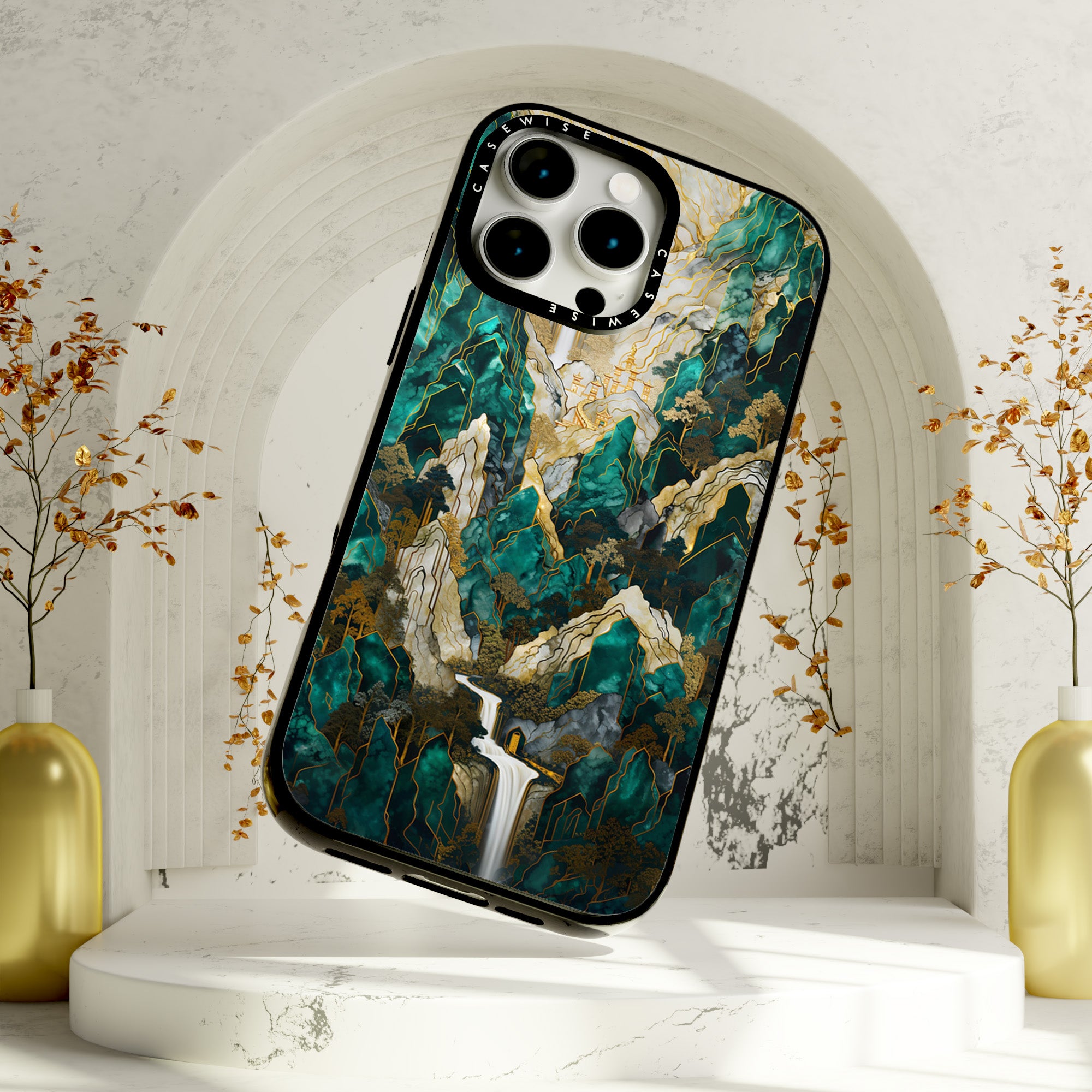 CASEWISE CASEWISE