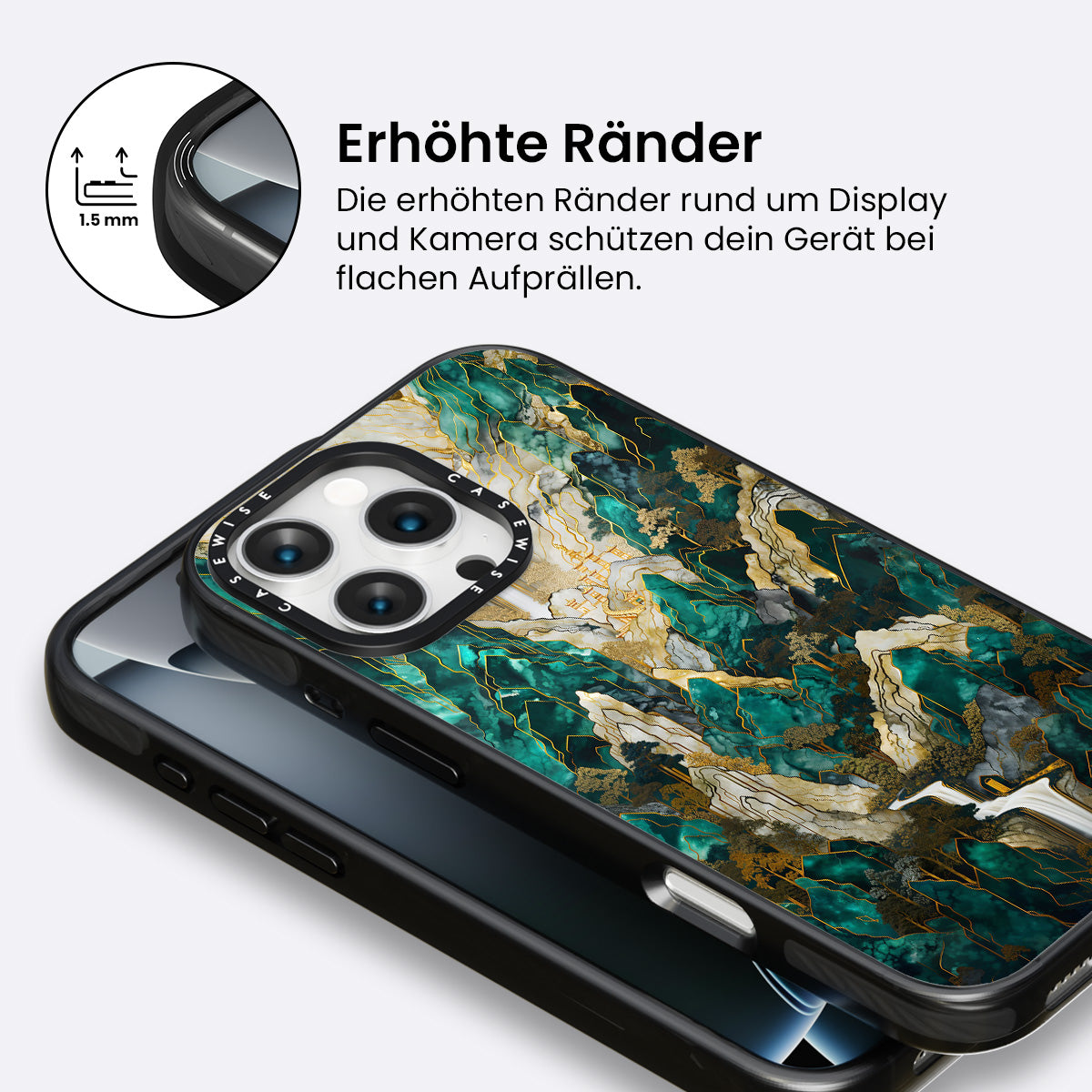 1.5 mm

Erhöhte Ränder

Die erhöhten Ränder rund um Display und Kamera schützen dein Gerät bei flachen Aufprällen.

CASEWISE CASEWISE