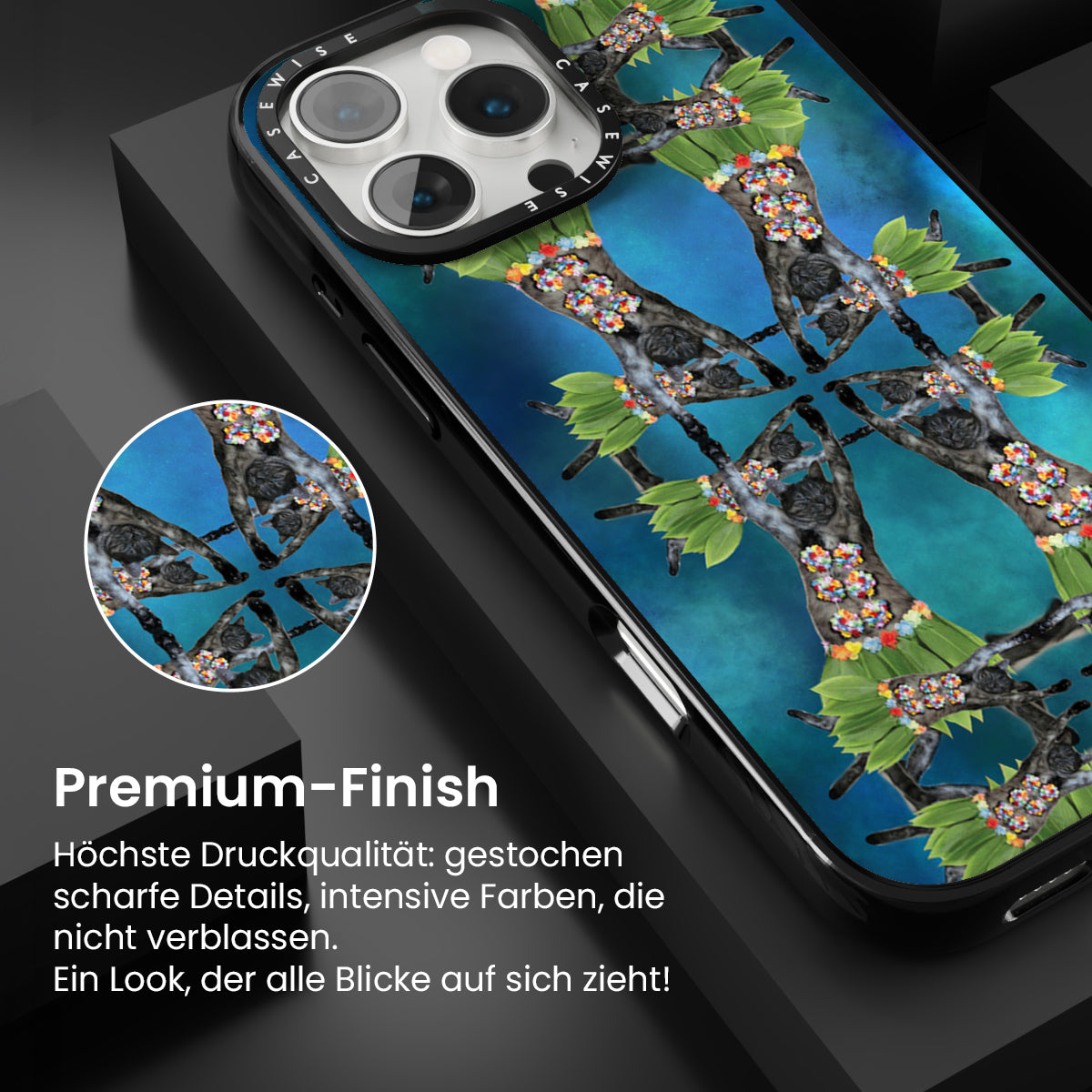 CASEWISE CASEWISE

Premium-Finish

Höchste Druckqualität: gestochen scharfe Details, intensive Farben, die nicht verblassen.
Ein Look, der alle Blicke auf sich zieht!