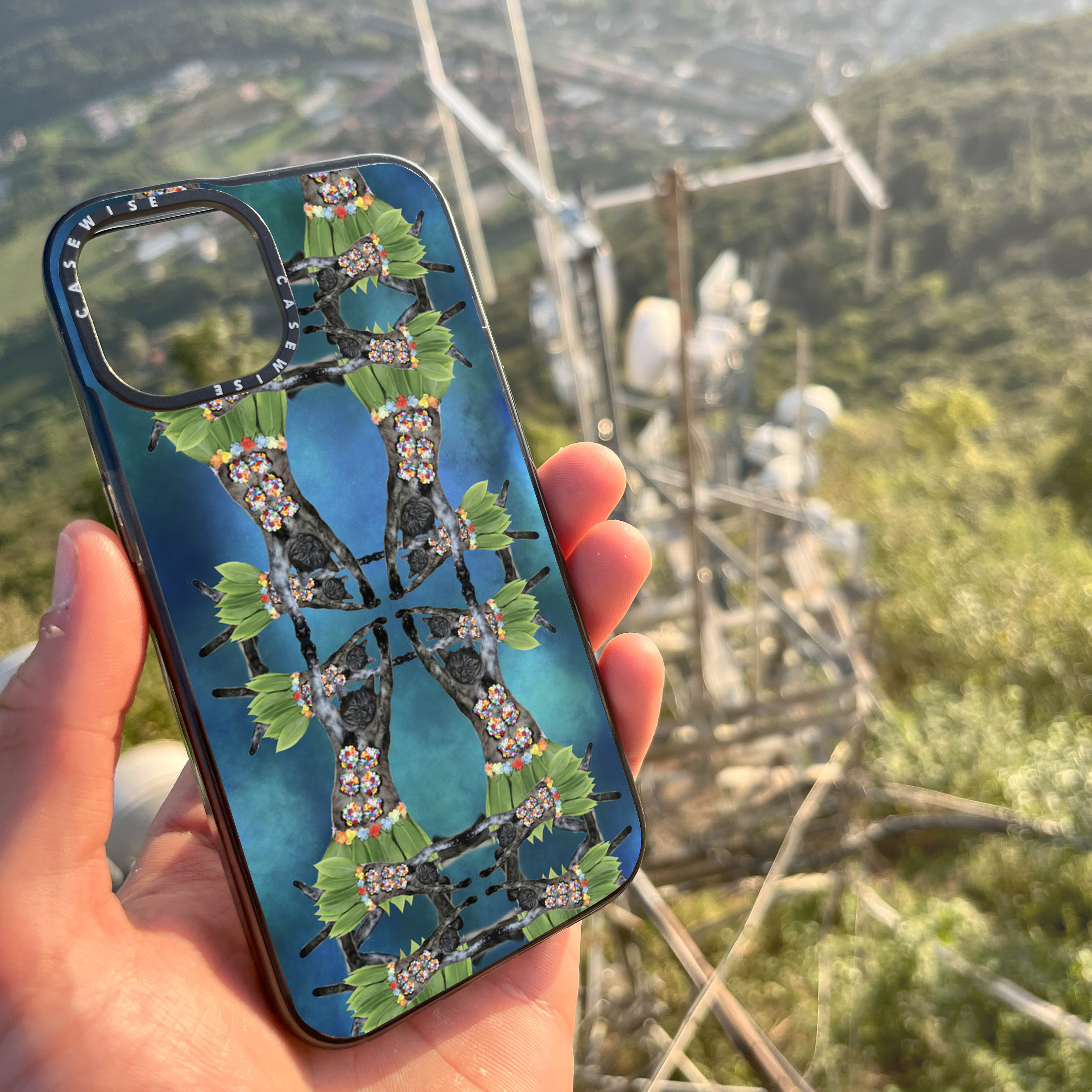 CASEWISE CASEWISE