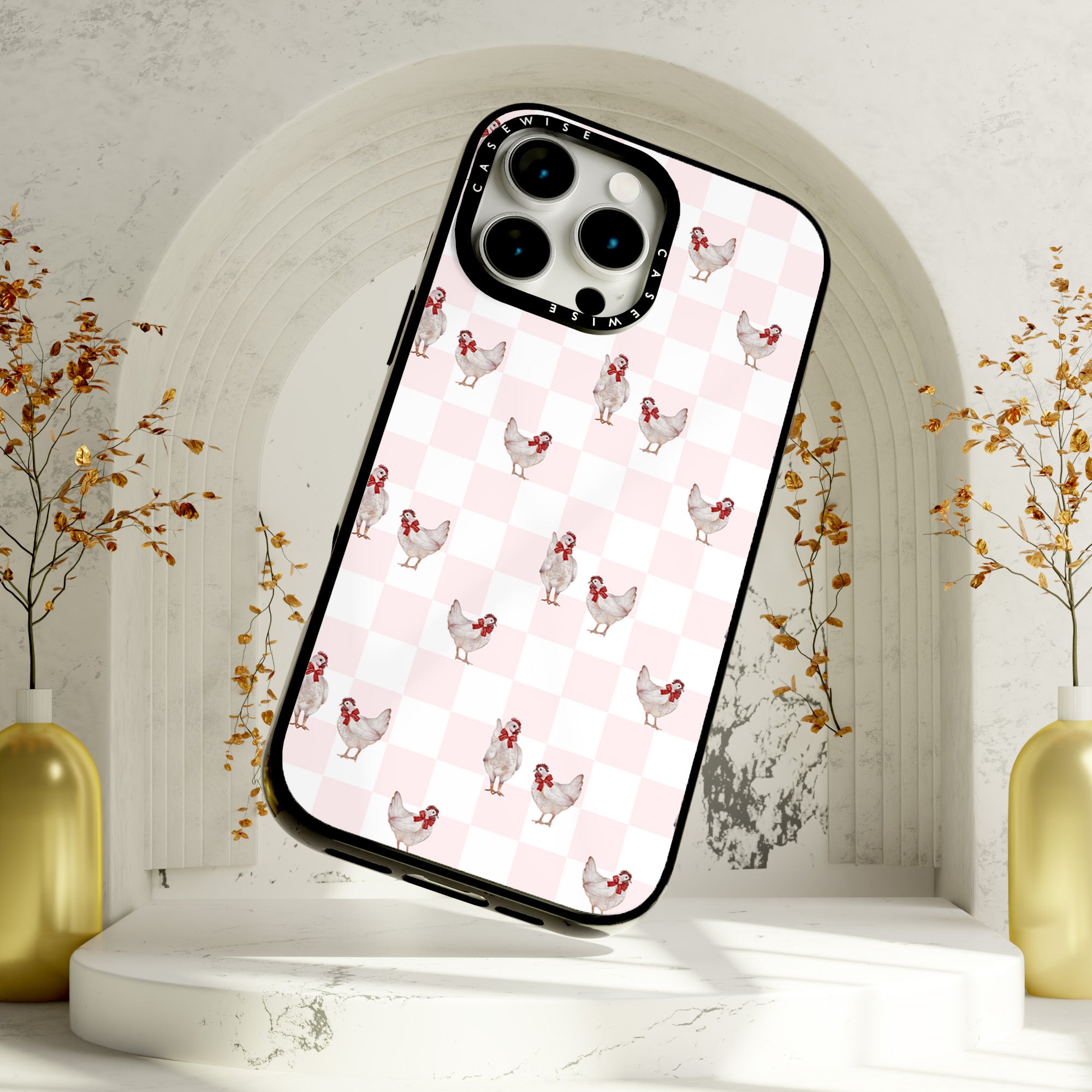 CASEWISE CASEWISE