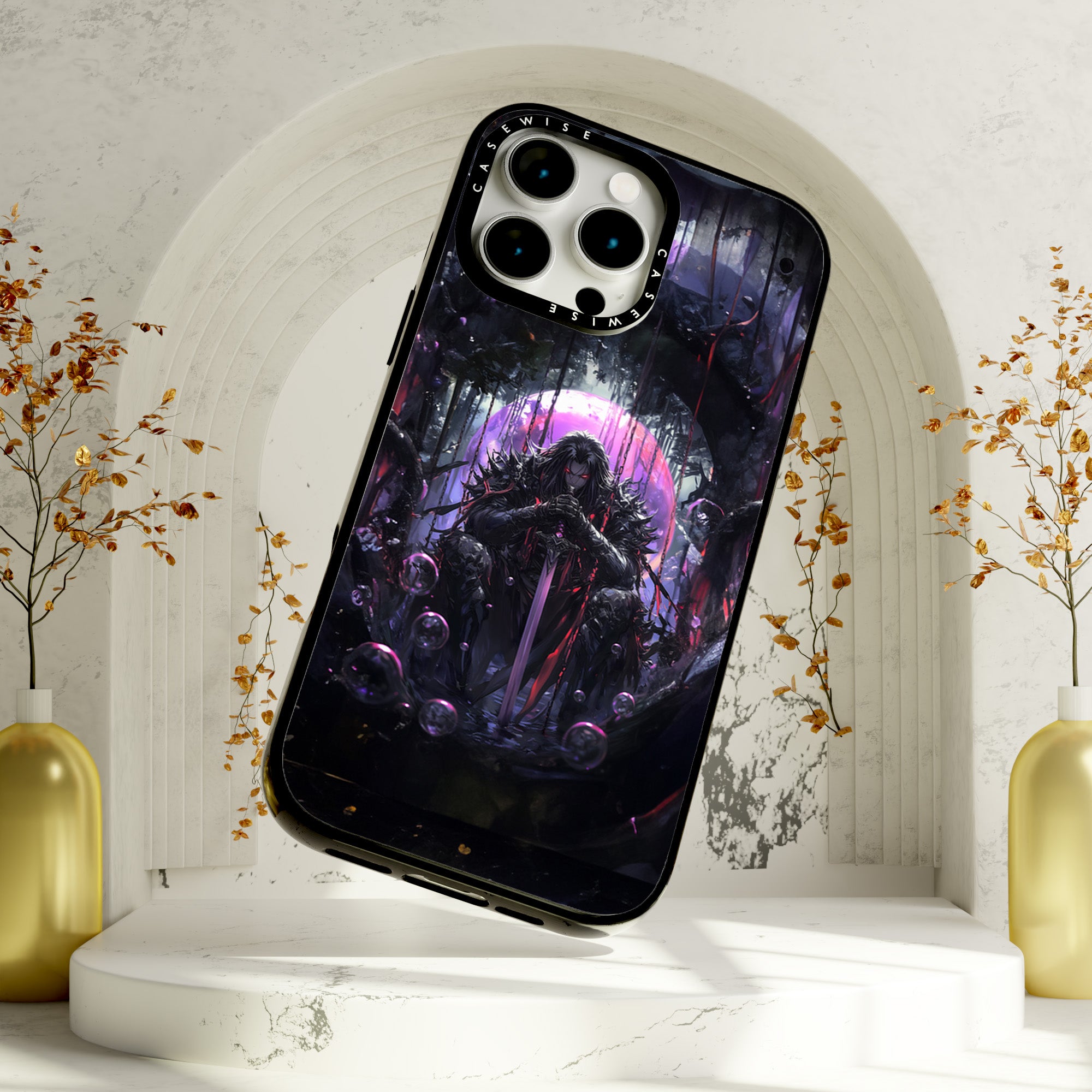 CASEWISE
CASEWISE