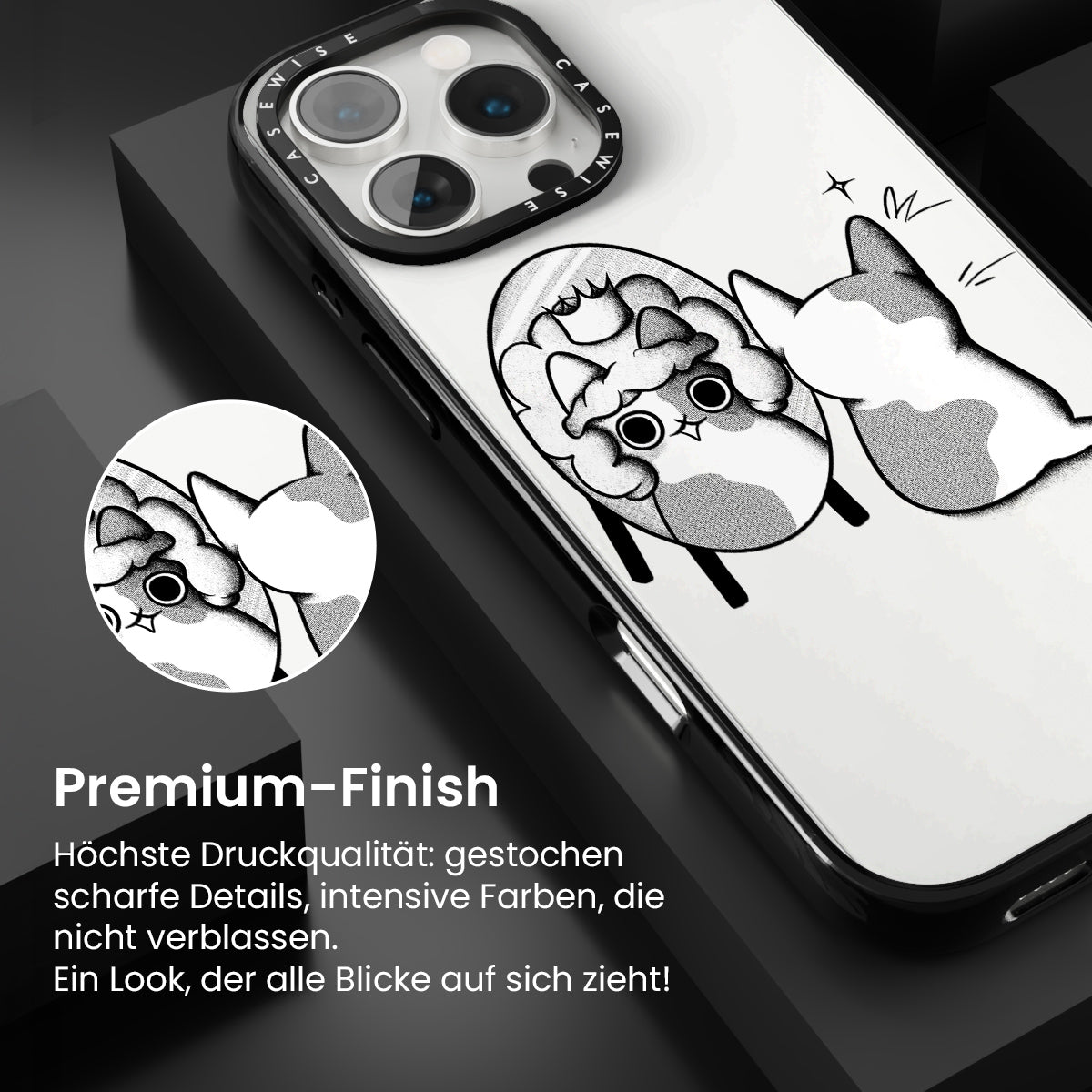 CASEWISE CASEWISE

Premium-Finish

Höchste Druckqualität: gestochen scharfe Details, intensive Farben, die nicht verblassen.
Ein Look, der alle Blicke auf sich zieht!