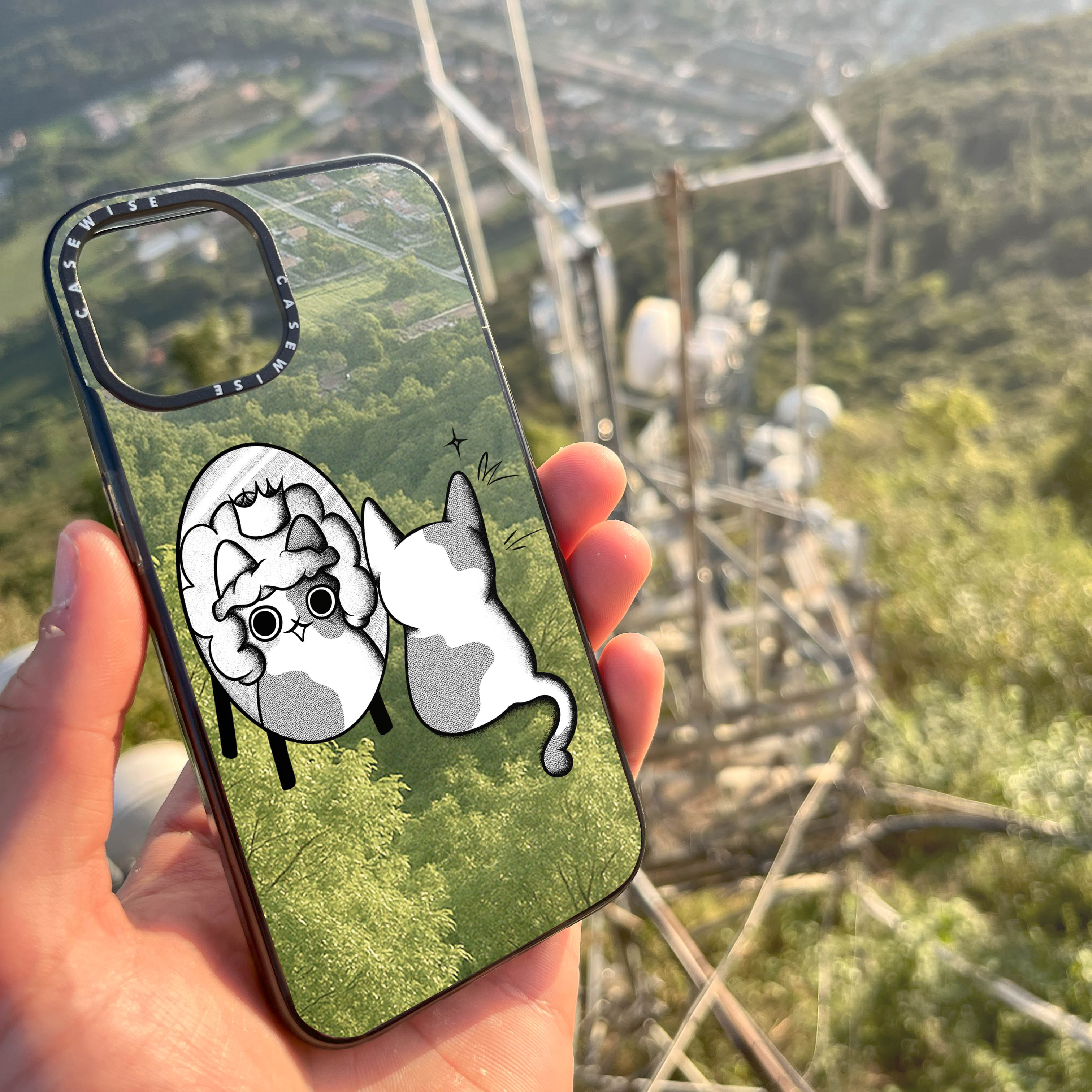 CASEWISE CASEWISE