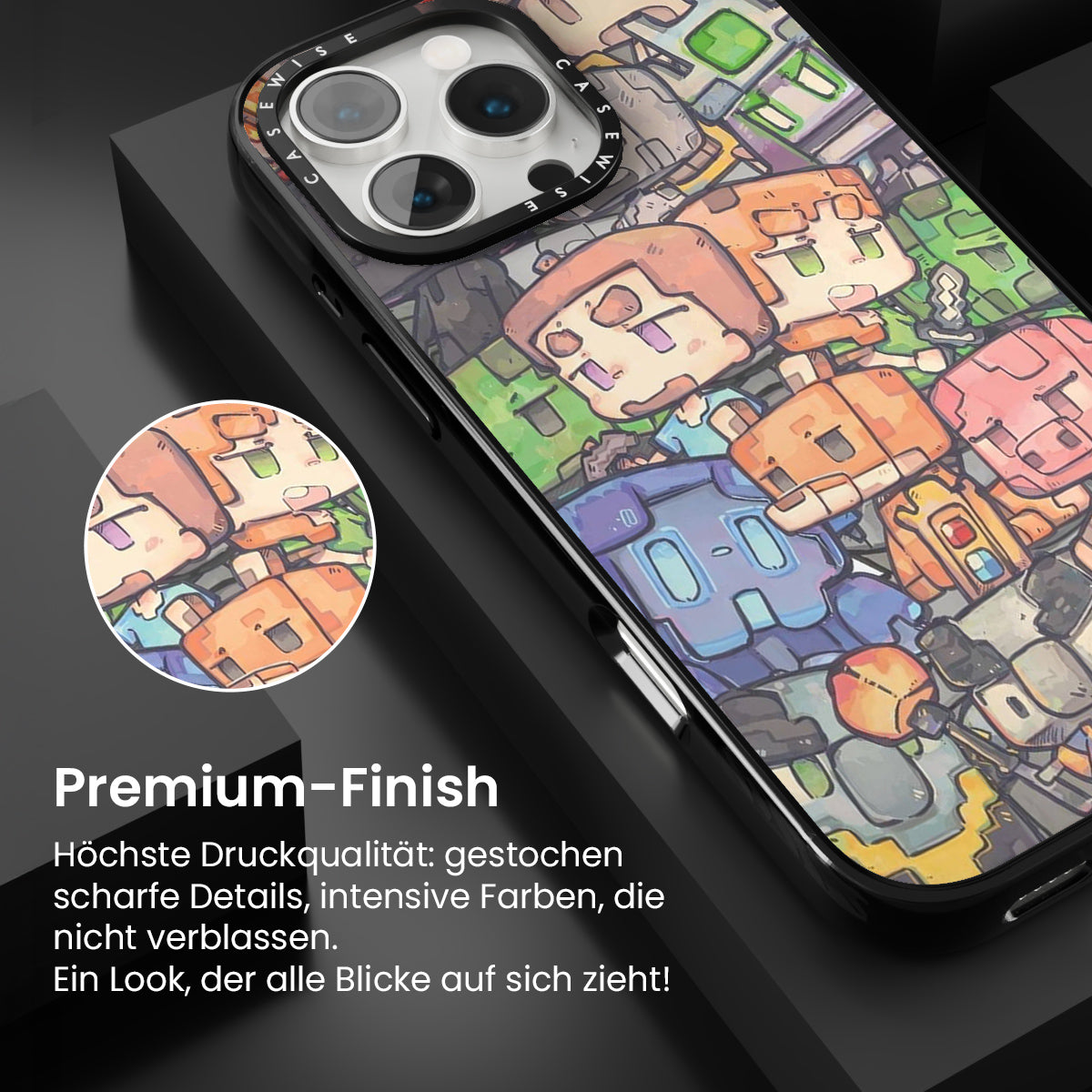 CASEWISE CASEWISE

Premium-Finish

Höchste Druckqualität: gestochen scharfe Details, intensive Farben, die nicht verblassen.
Ein Look, der alle Blicke auf sich zieht!