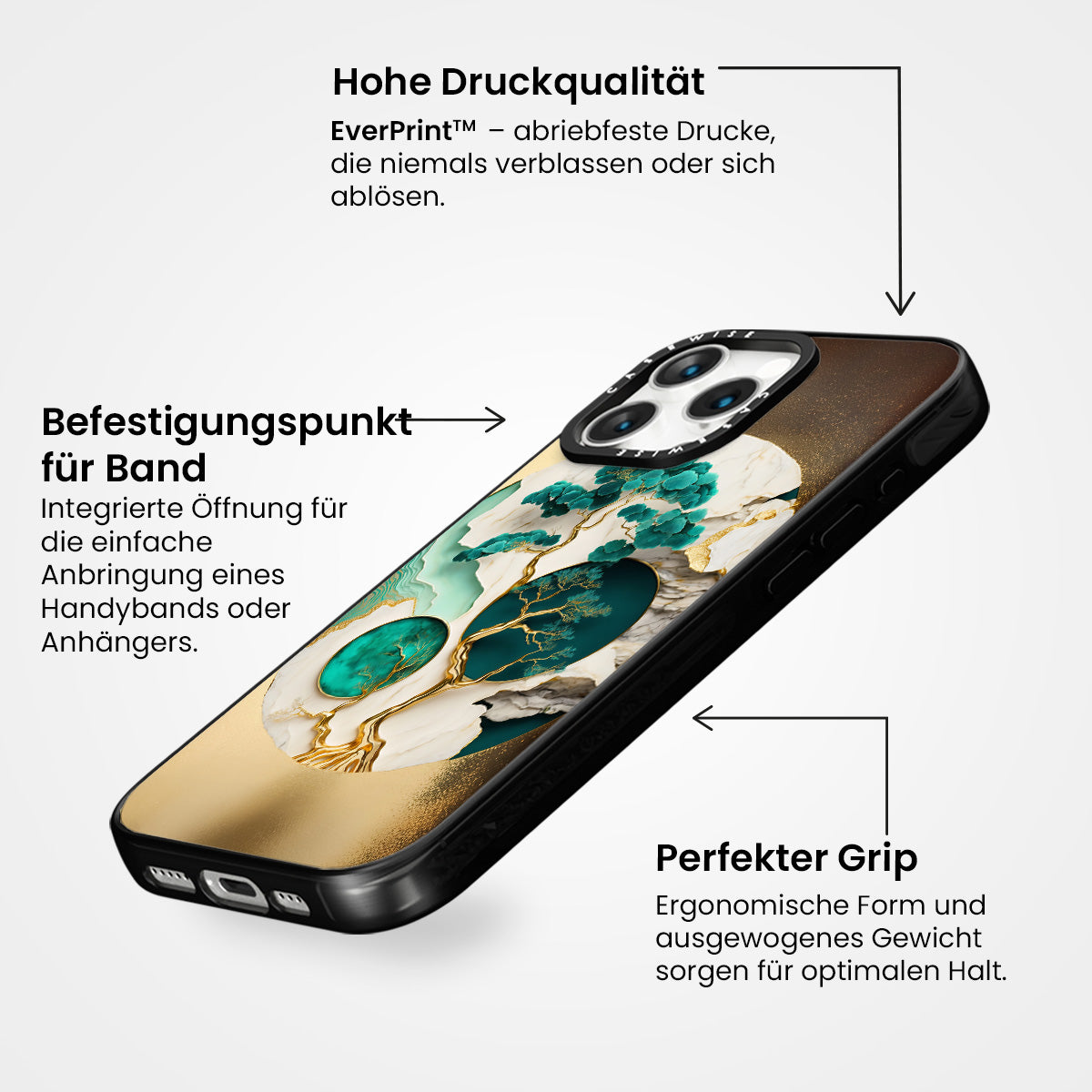 Hohe Druckqualität

EverPrint™ – abriebfeste Drucke, die niemals verblassen oder sich ablösen.

Befestigungspunkt für Band

Integrierte Öffnung für die einfache Anbringung eines Handybands oder Anhängers.

CASEWISE

CASEWISE

Perfekter Grip

Ergonomische Form und ausgewogenes Gewicht sorgen für optimalen Halt.