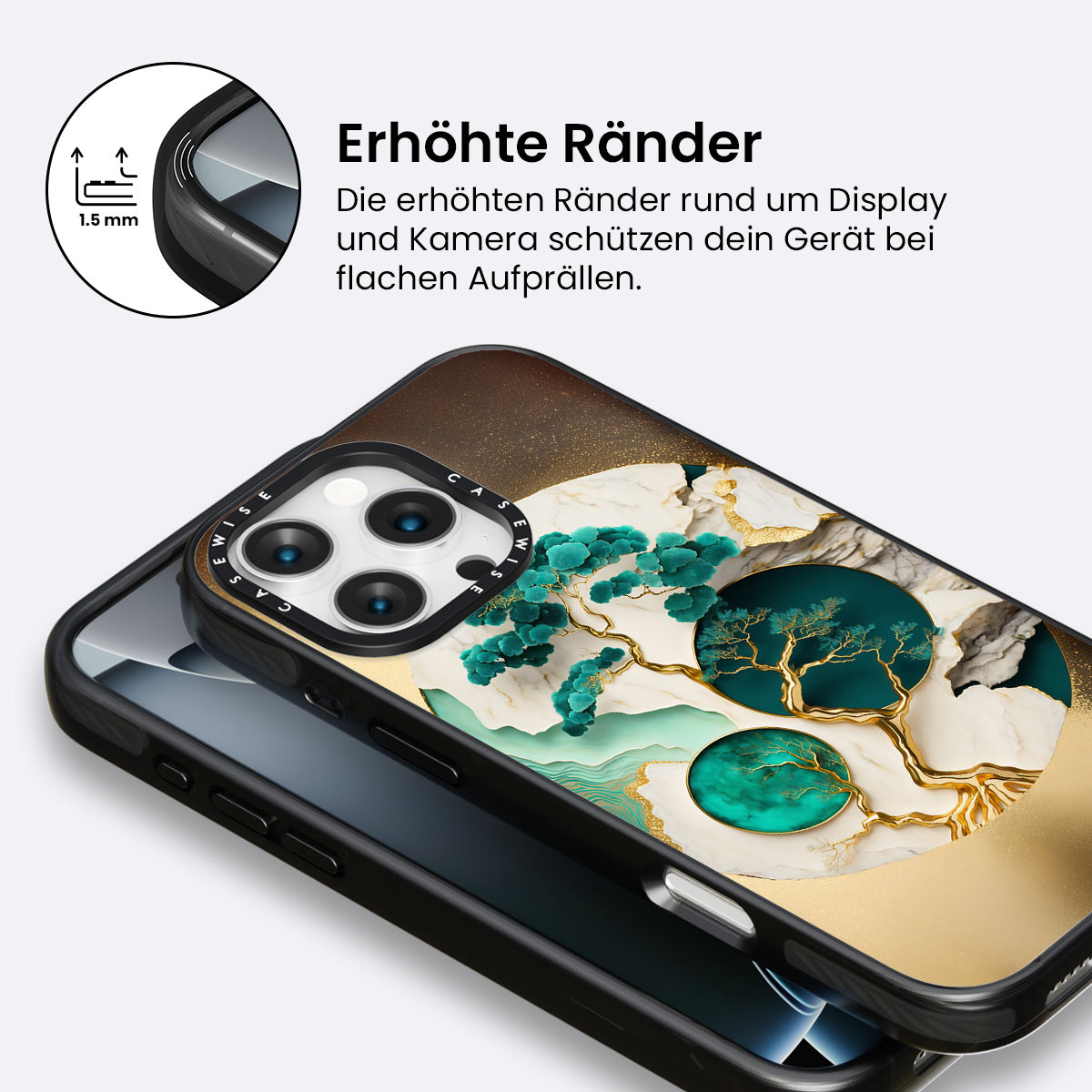 1.5 mm

Erhöhte Ränder

Die erhöhten Ränder rund um Display und Kamera schützen dein Gerät bei flachen Aufprällen.

CASEWISE CASEWISE