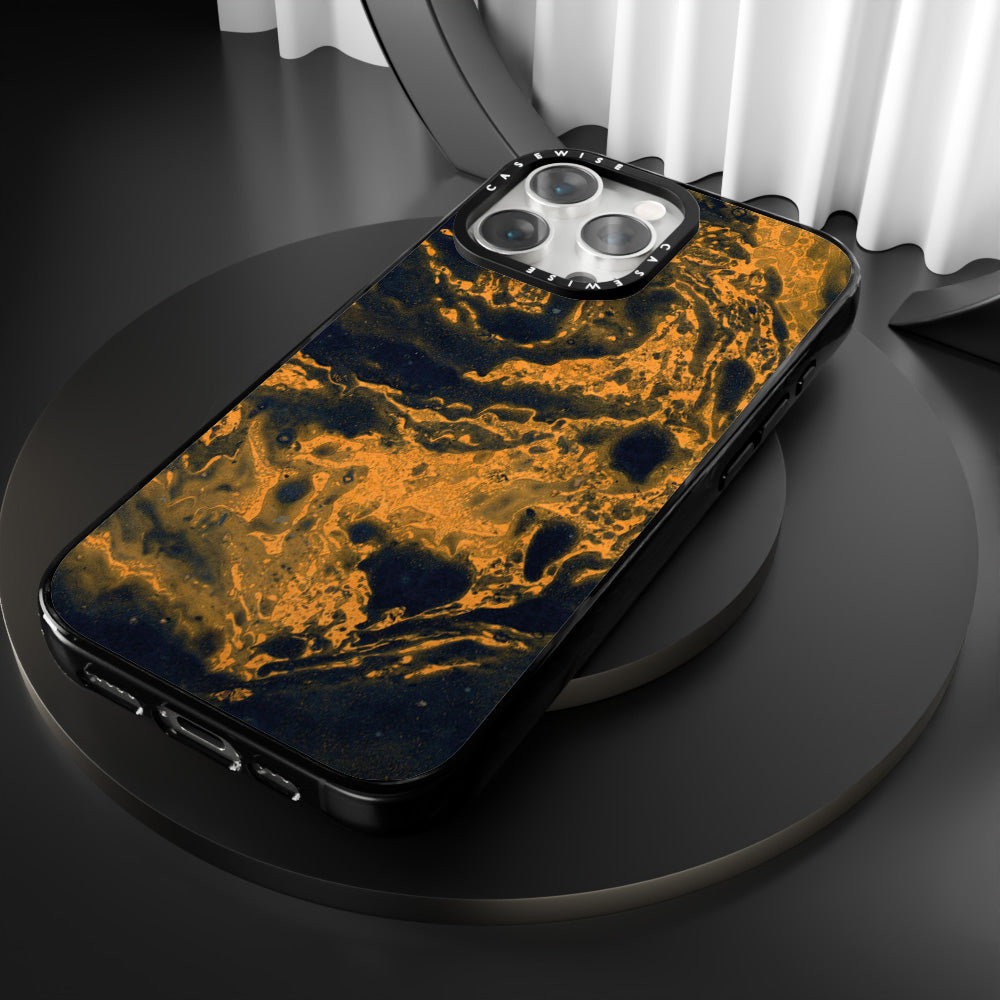 CASEWISE
CASEWISE