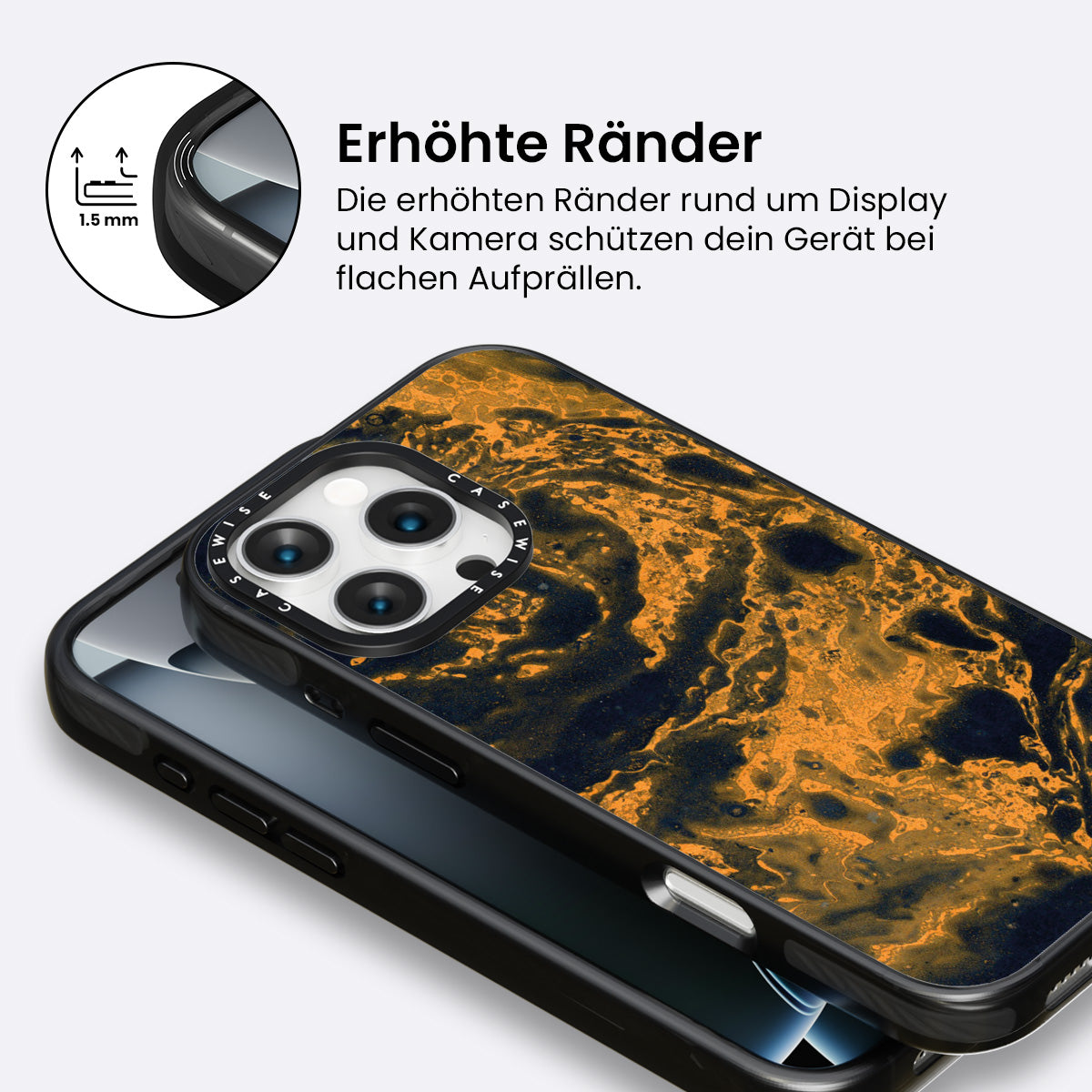 1.5 mm

Erhöhte Ränder

Die erhöhten Ränder rund um Display und Kamera schützen dein Gerät bei flachen Aufprällen.

CASEWISE CASEWISE