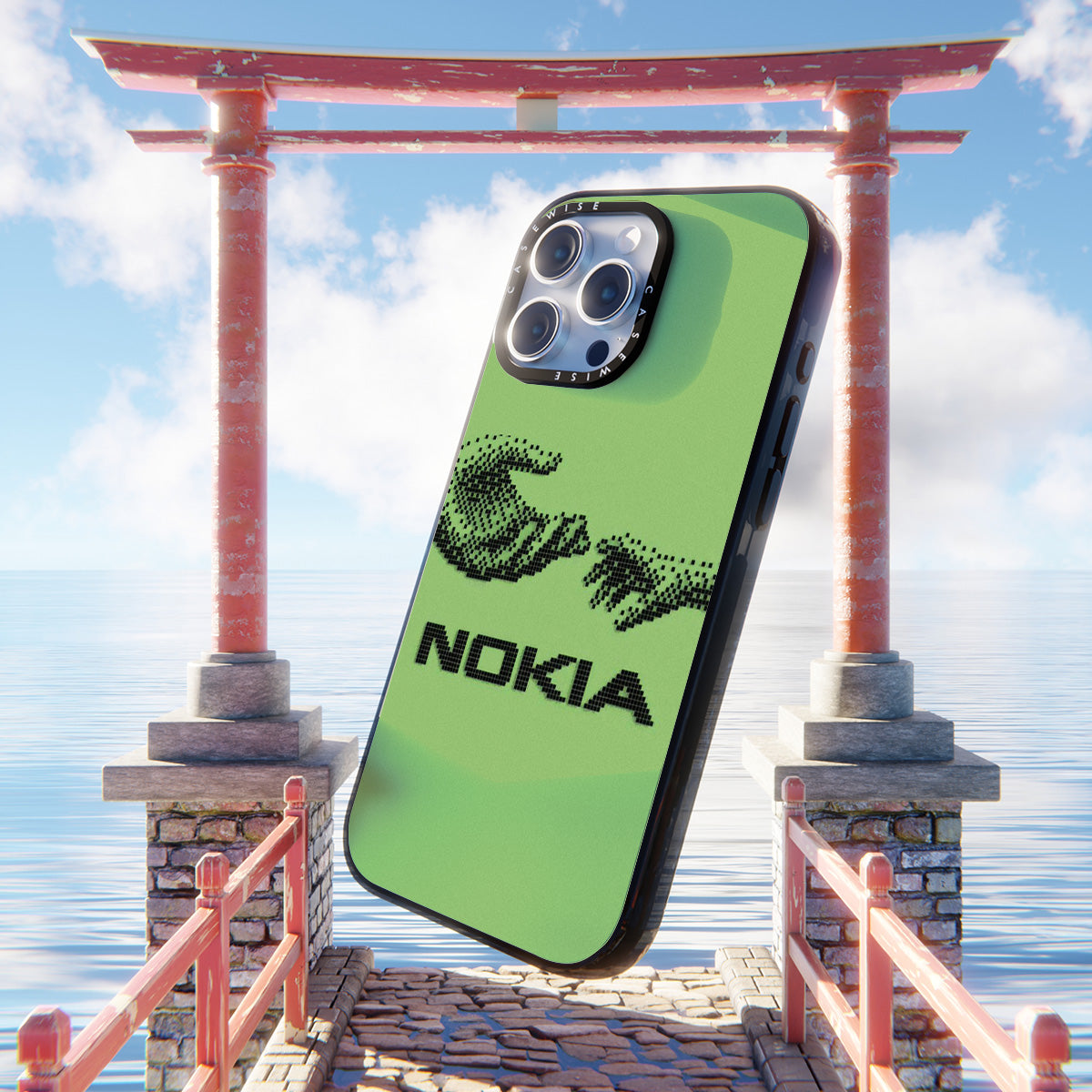 CASEWISE
CASEWISE
NOKIA