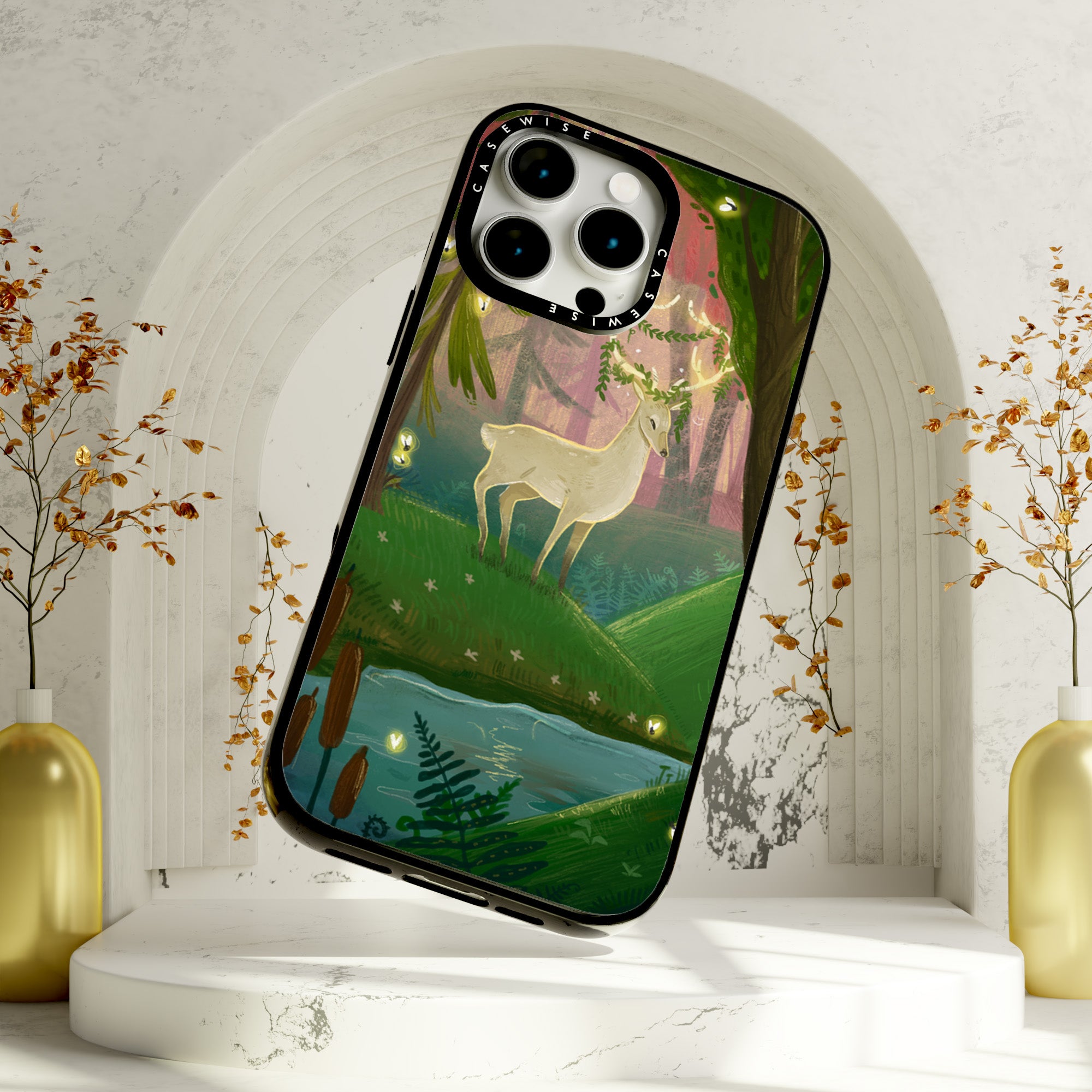 CASEWISE
CASEWISE