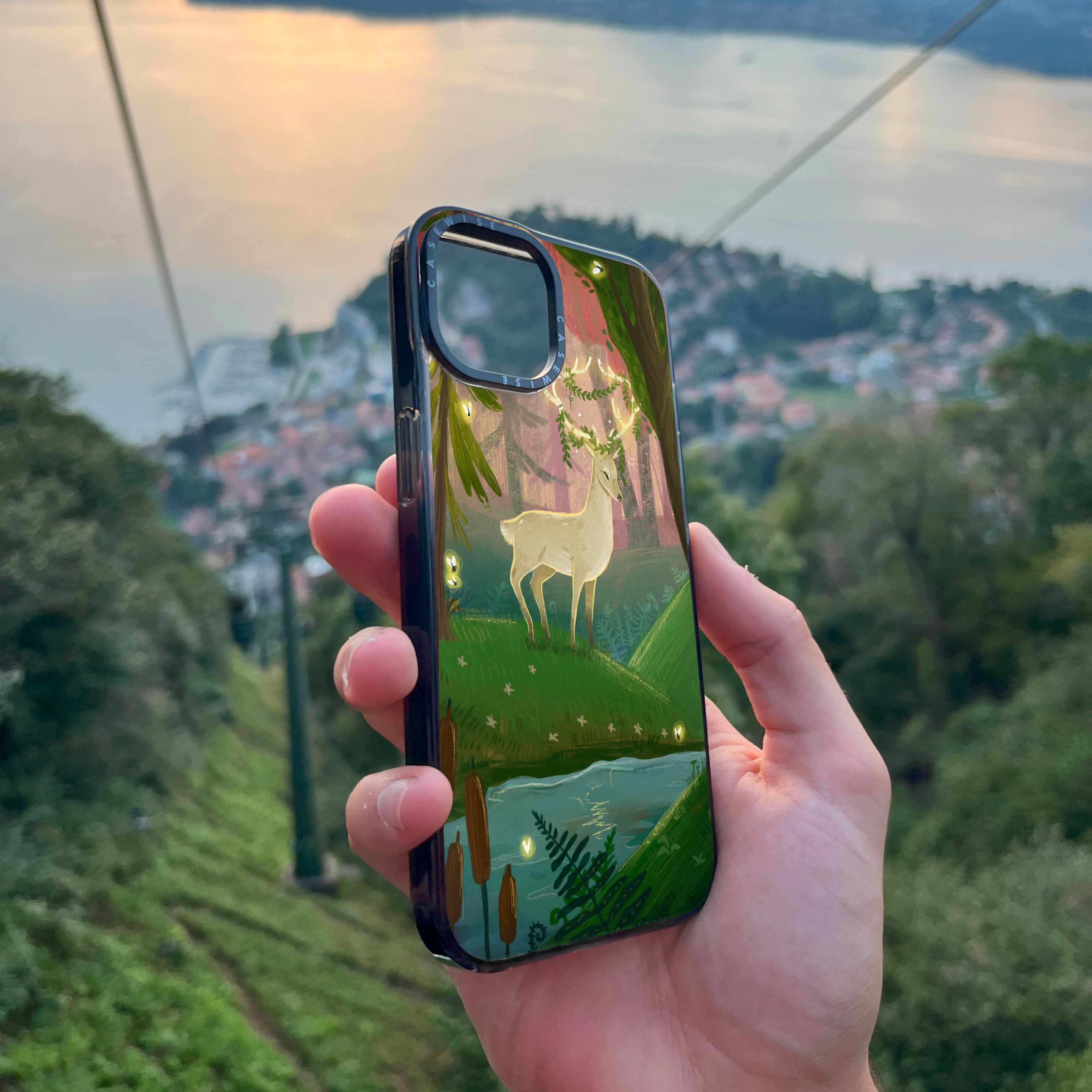 CASEWISE CASEWISE