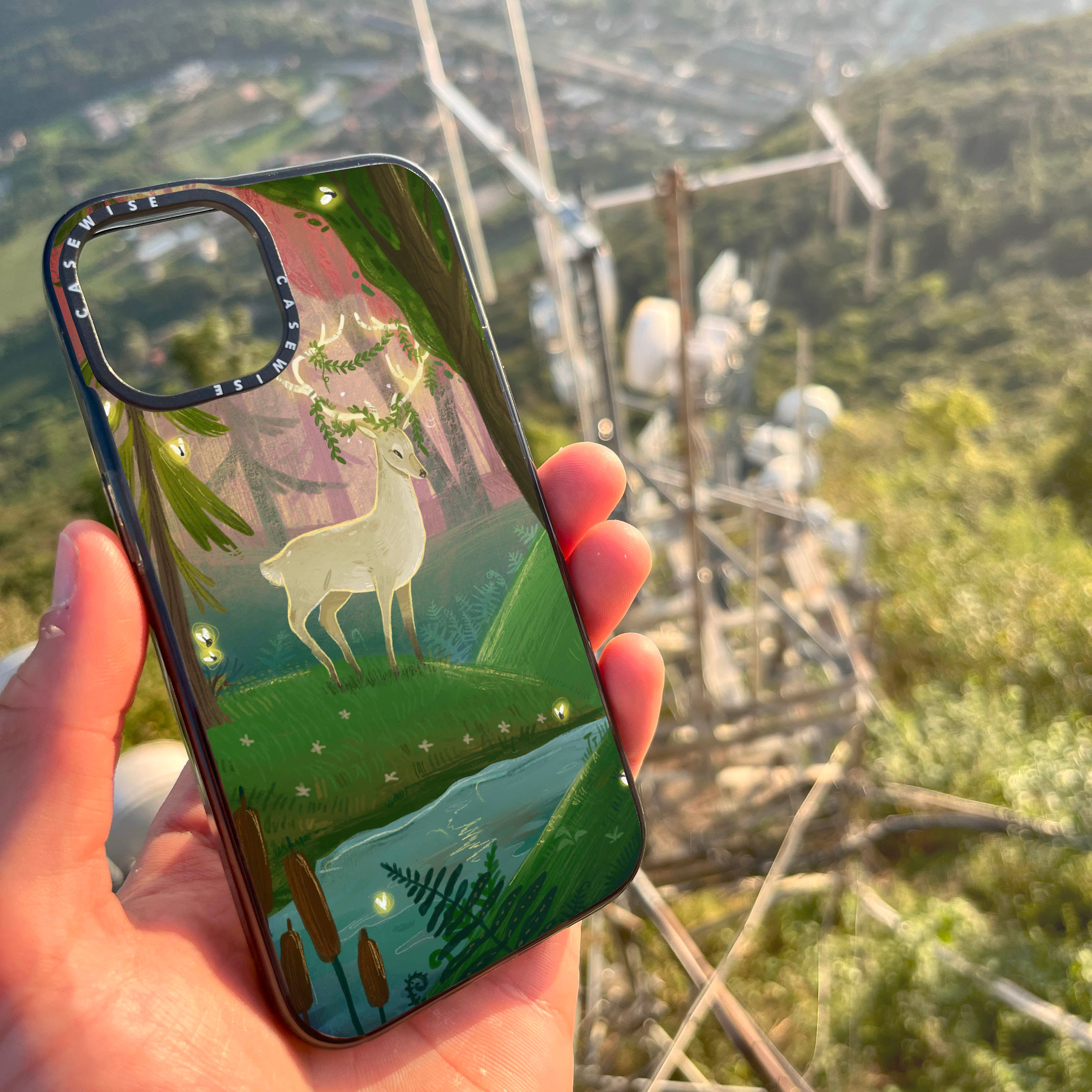 CASEWISE CASEWISE