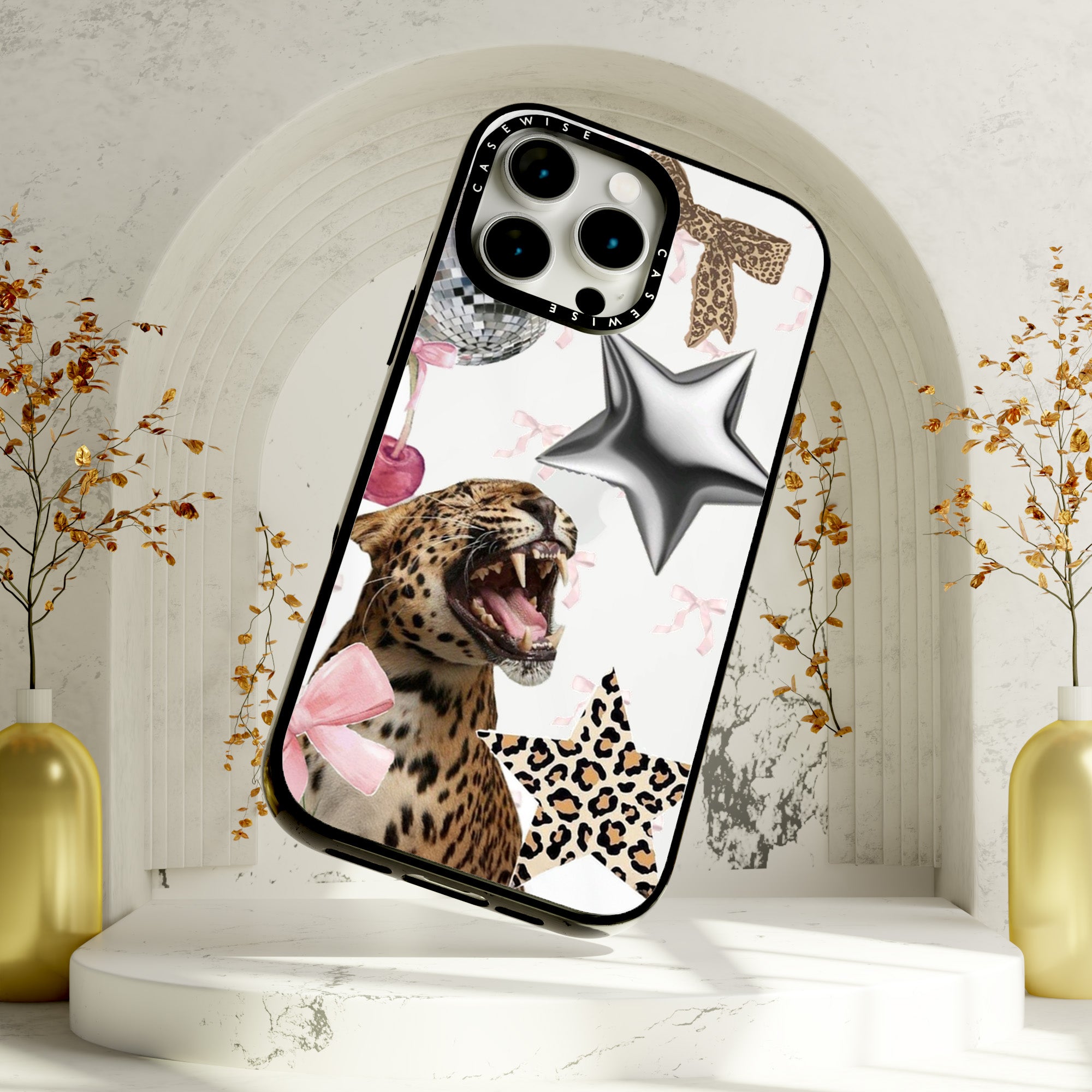 CASEWISE
CASEWISE