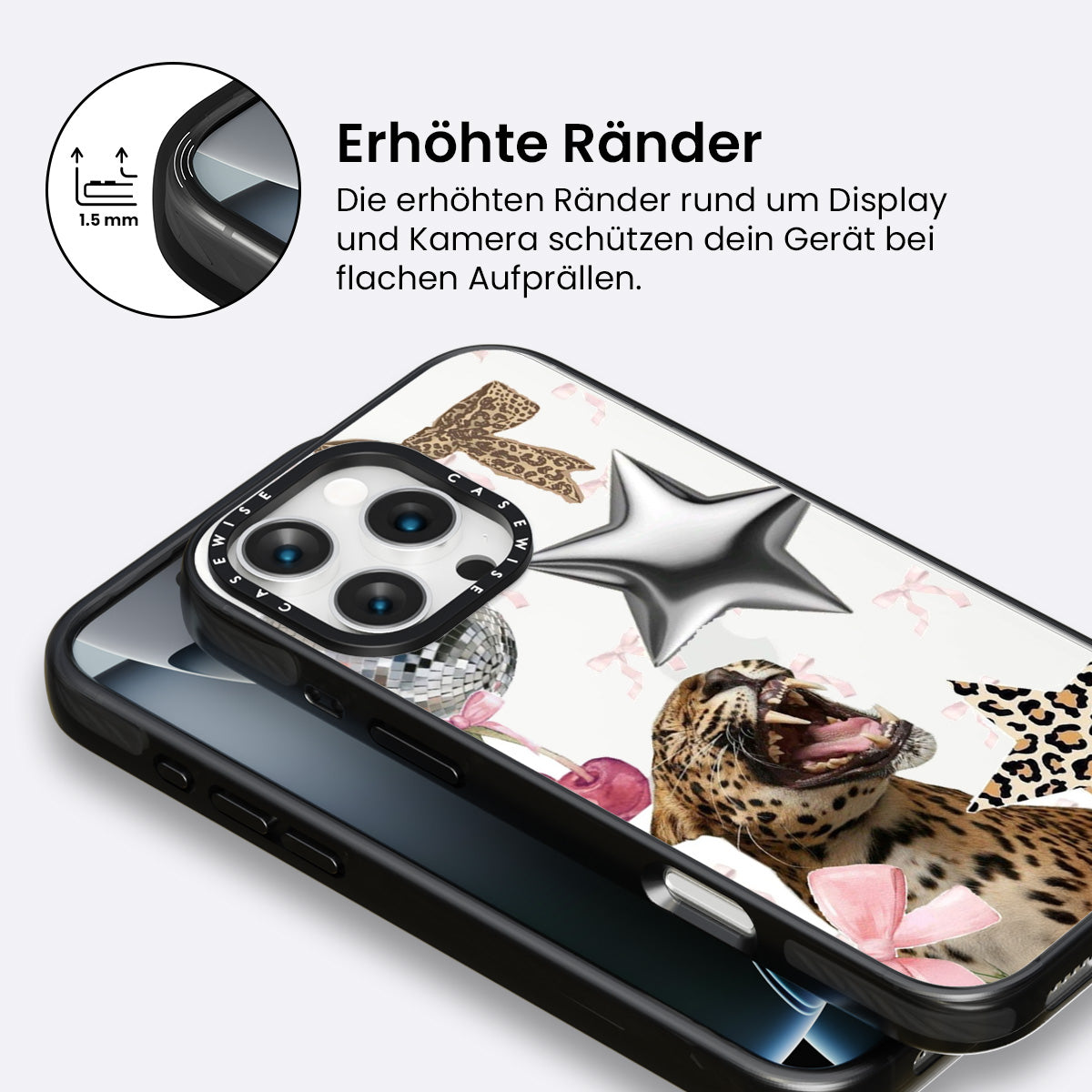 1.5 mm

Erhöhte Ränder

Die erhöhten Ränder rund um Display und Kamera schützen dein Gerät bei flachen Aufprällen.

CASEWISE CASEWISE