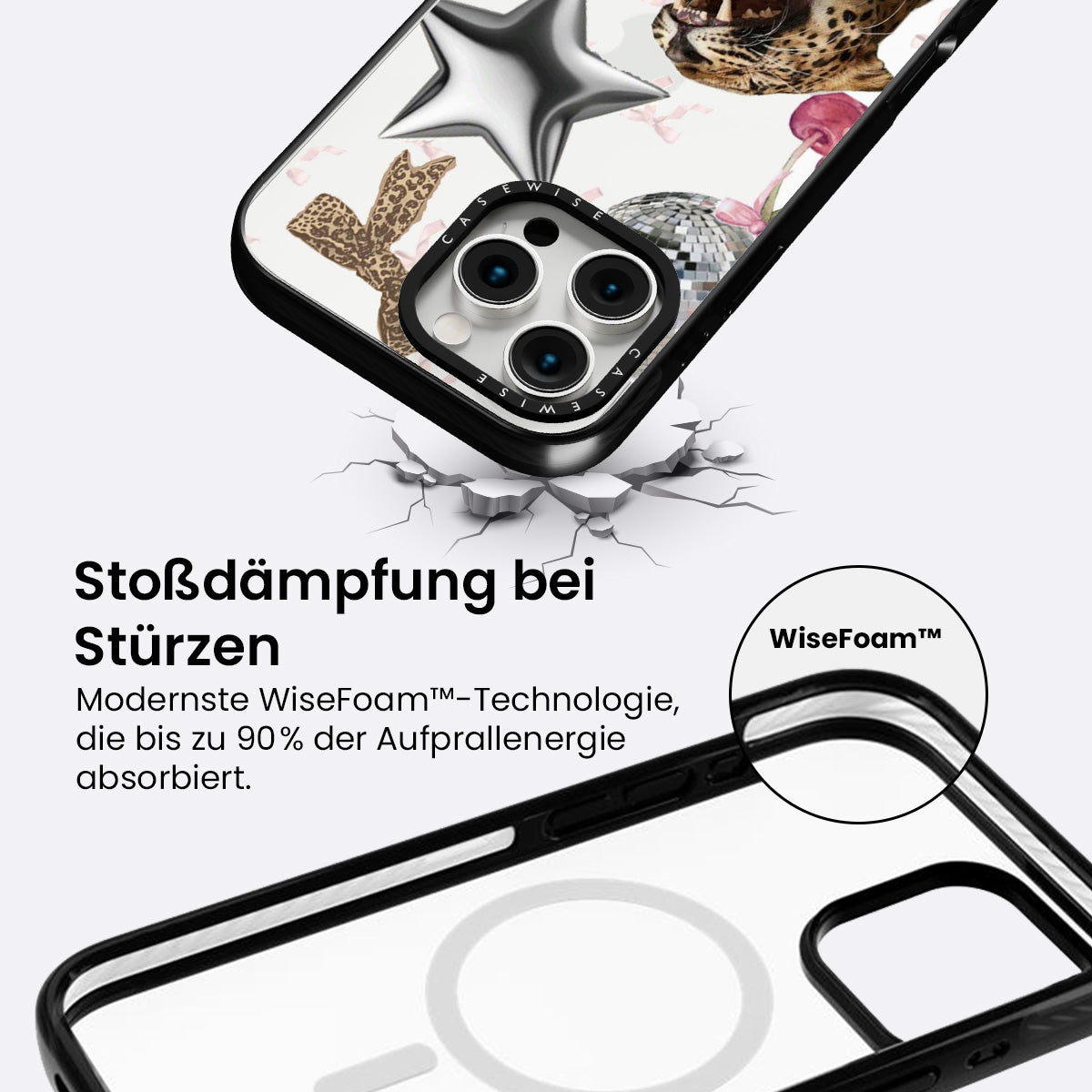 CASEWISE

CASEWISE

Stoßdämpfung bei Stürzen

Modernste WiseFoam™-Technologie, die bis zu 90% der Aufprallenergie absorbiert.

WiseFoam™